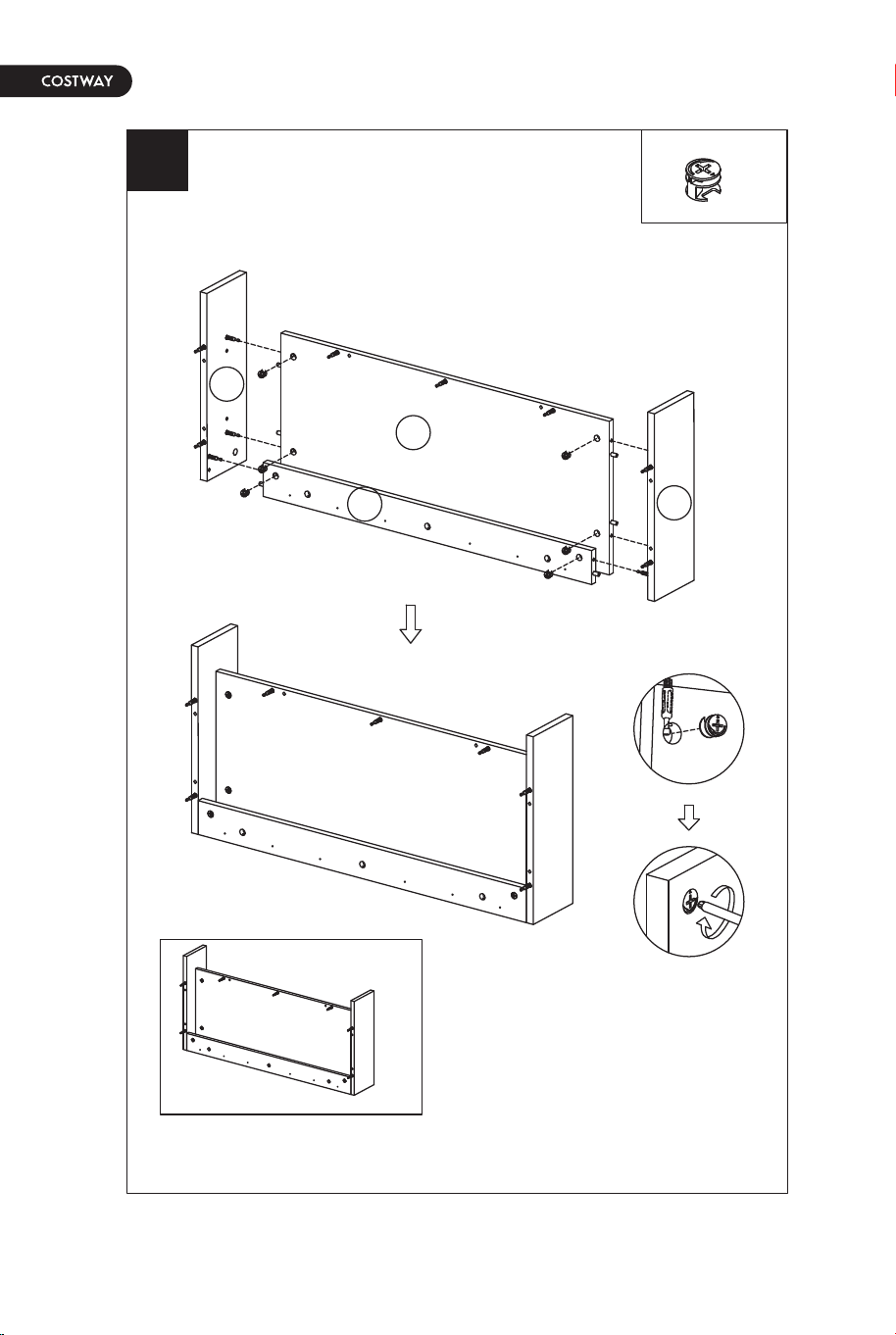 COSTWAY