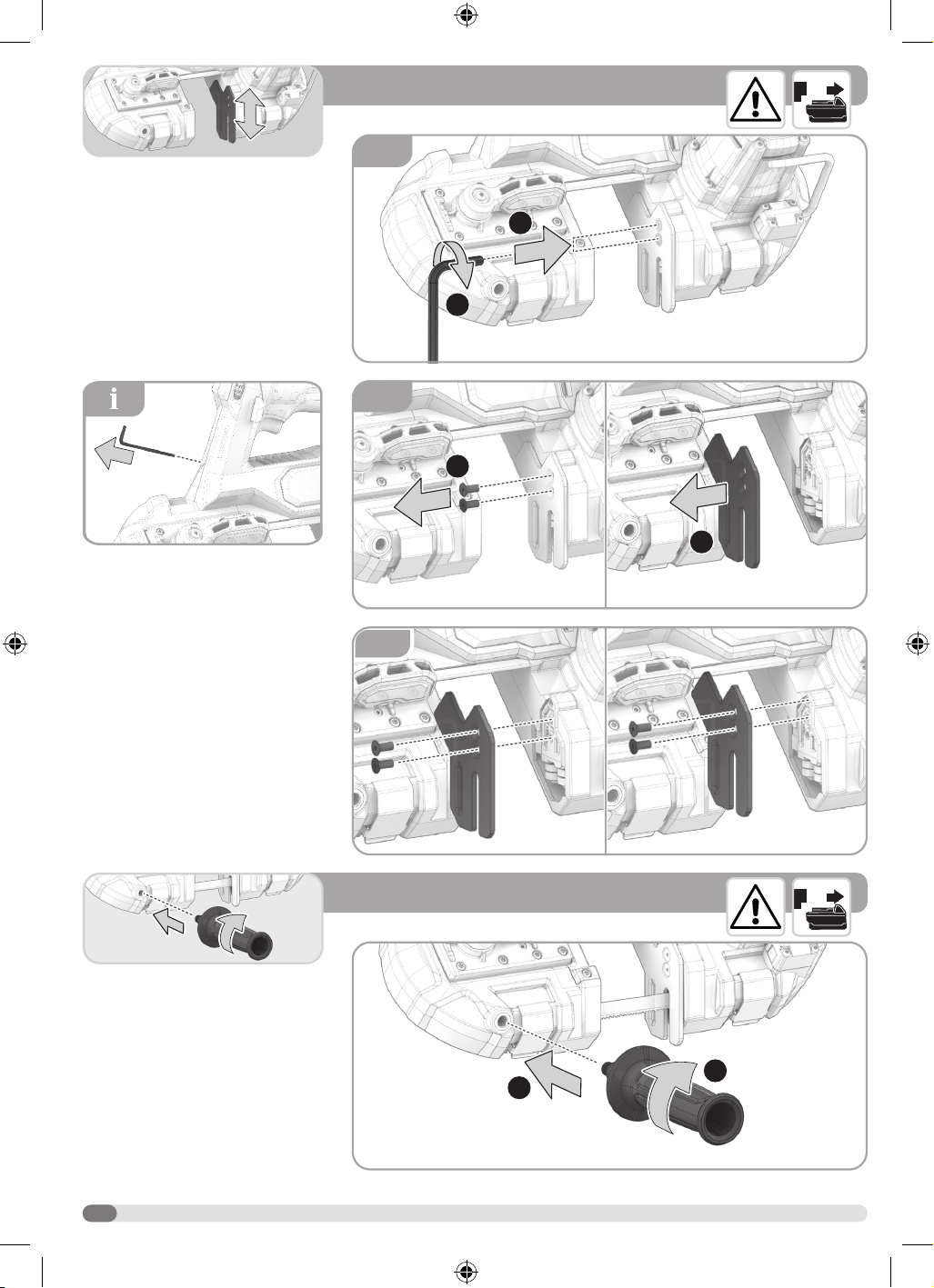 i