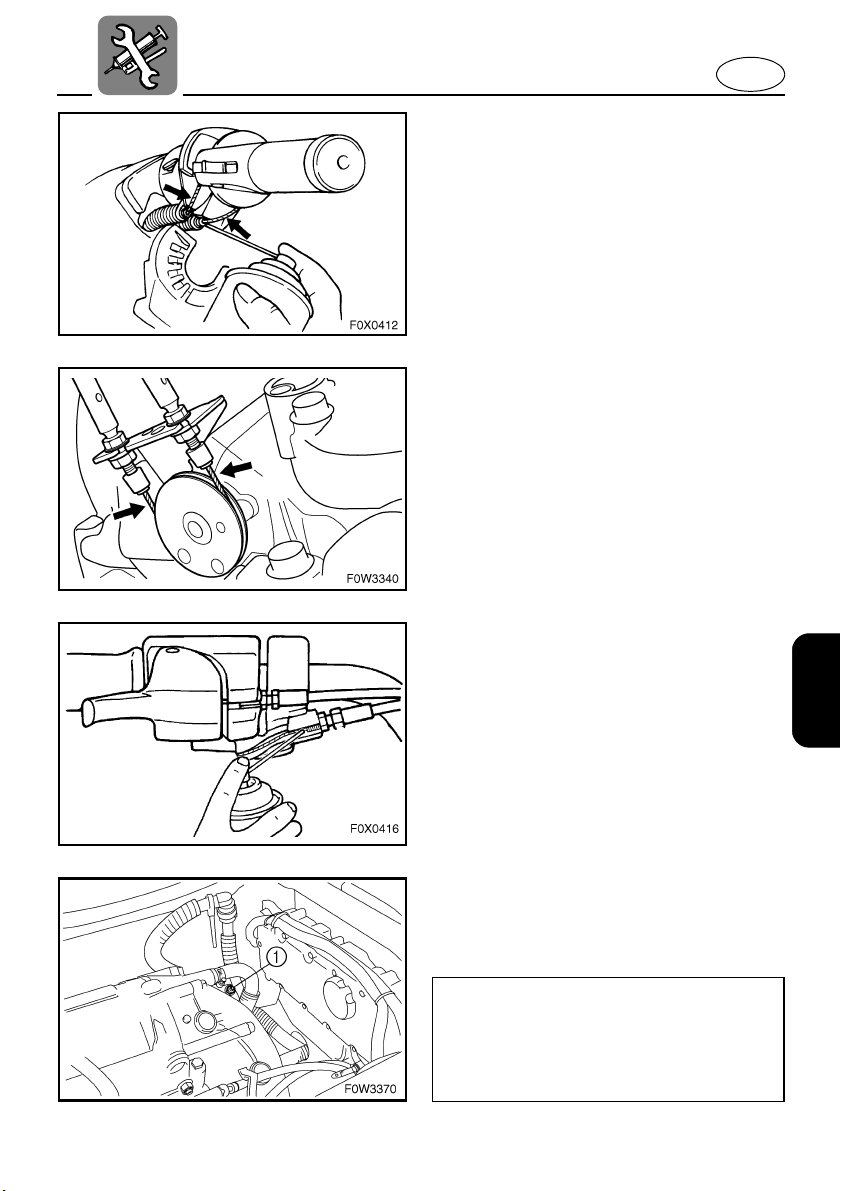 F0X0412

F0W3340

F0X0416

①

F0W3370