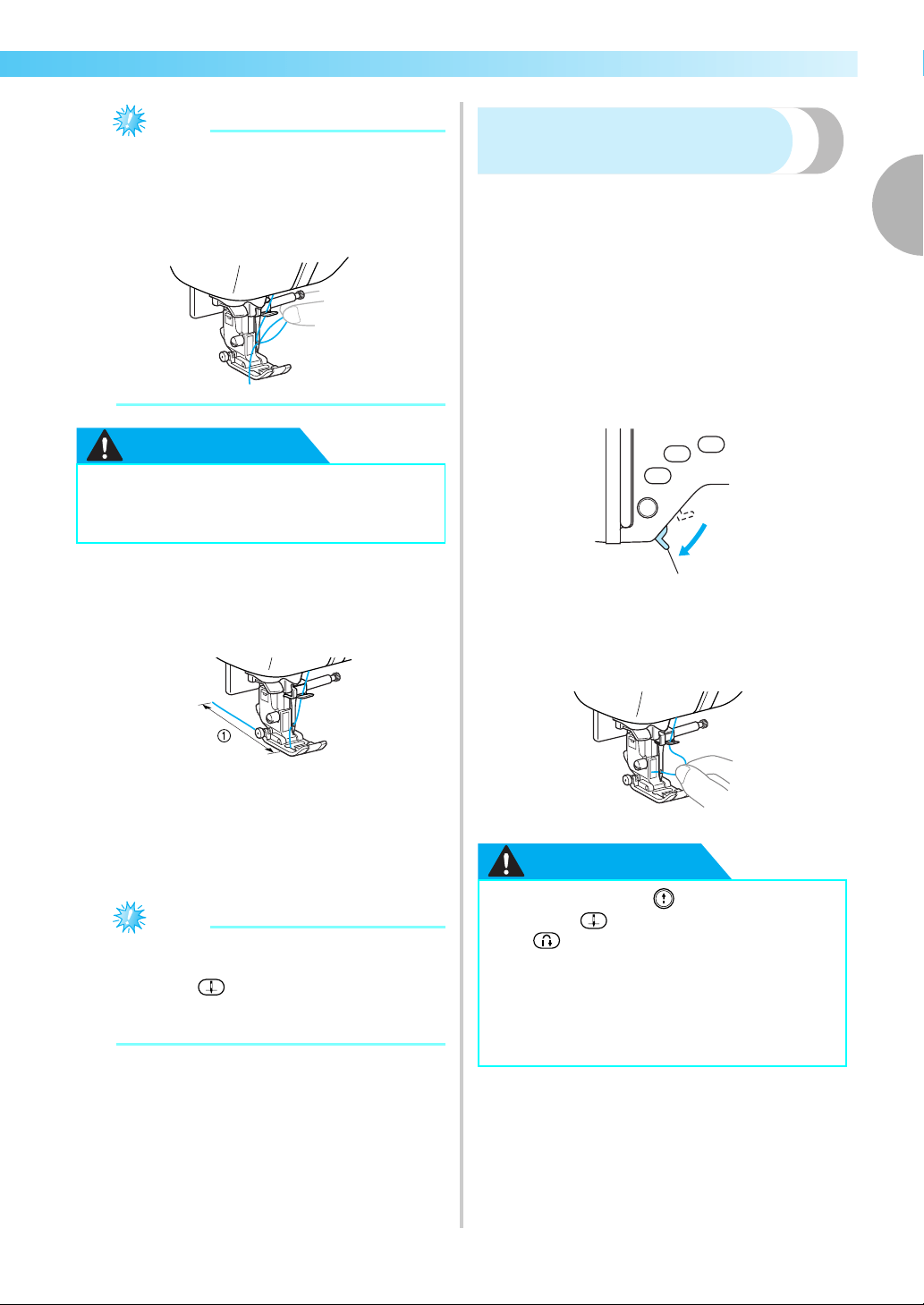 ①