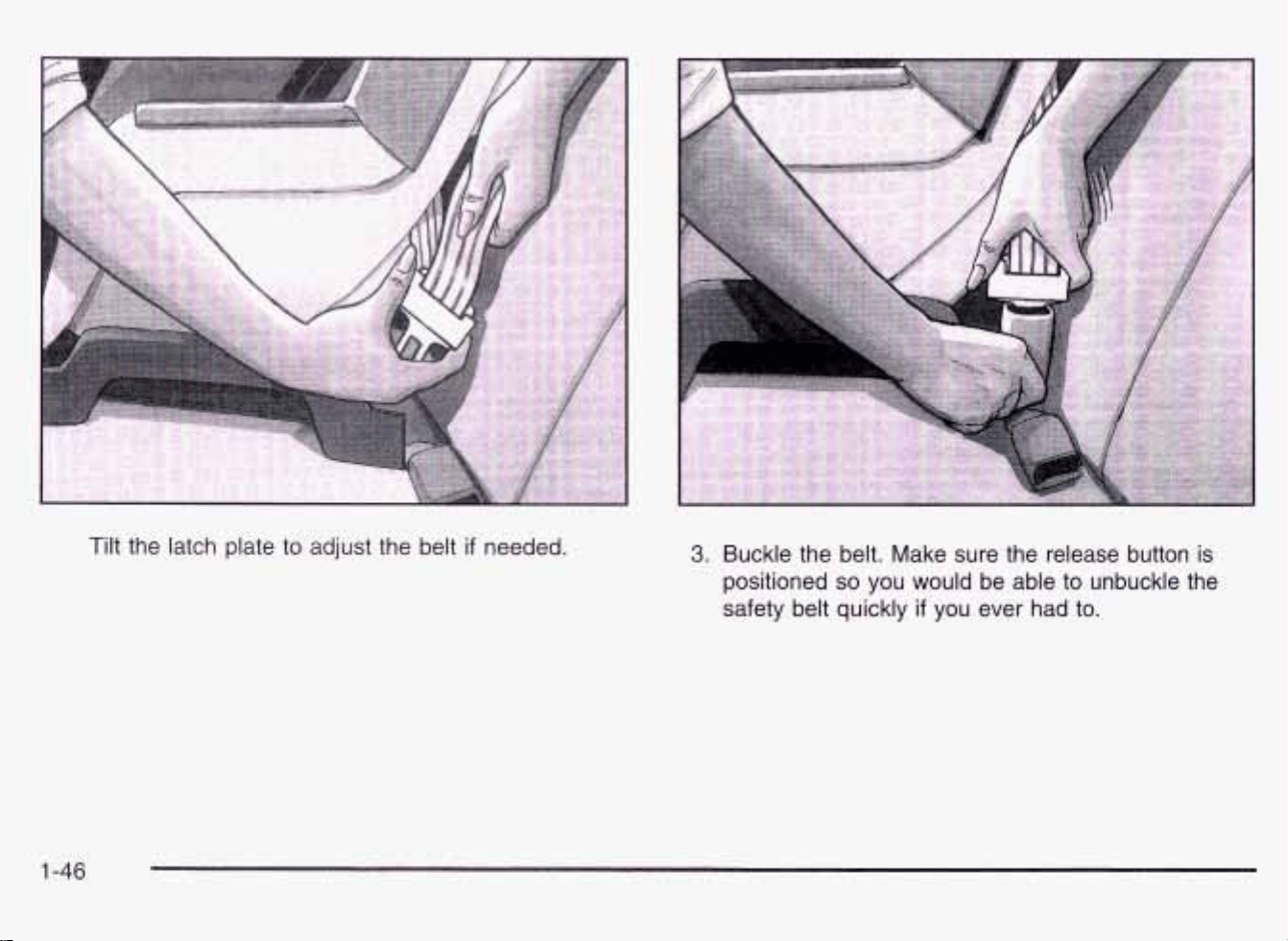 Tilt the latch plate to adjust the belt if needed.

3. Buckle the belt. Make sure the release button is positioned so you would be able to unbuckle the safety belt quickly if you ever had to.

1-46