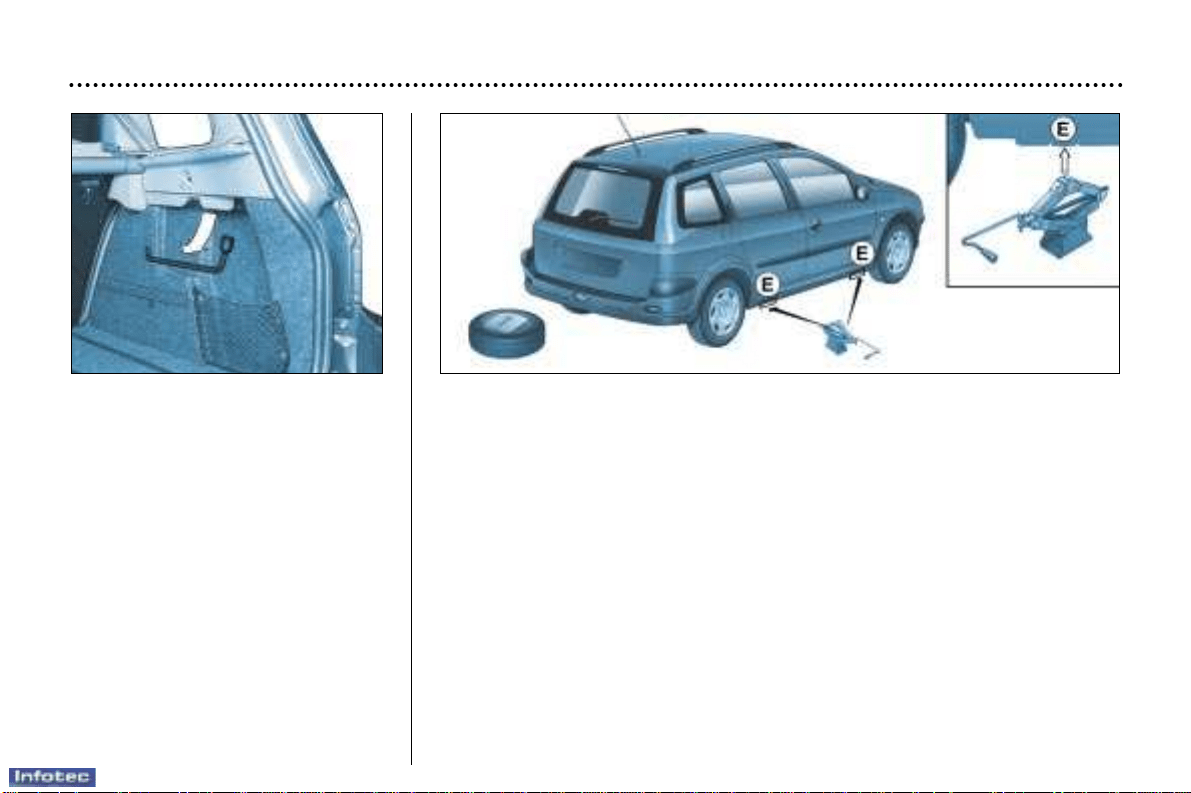 E

E

E

Infotec