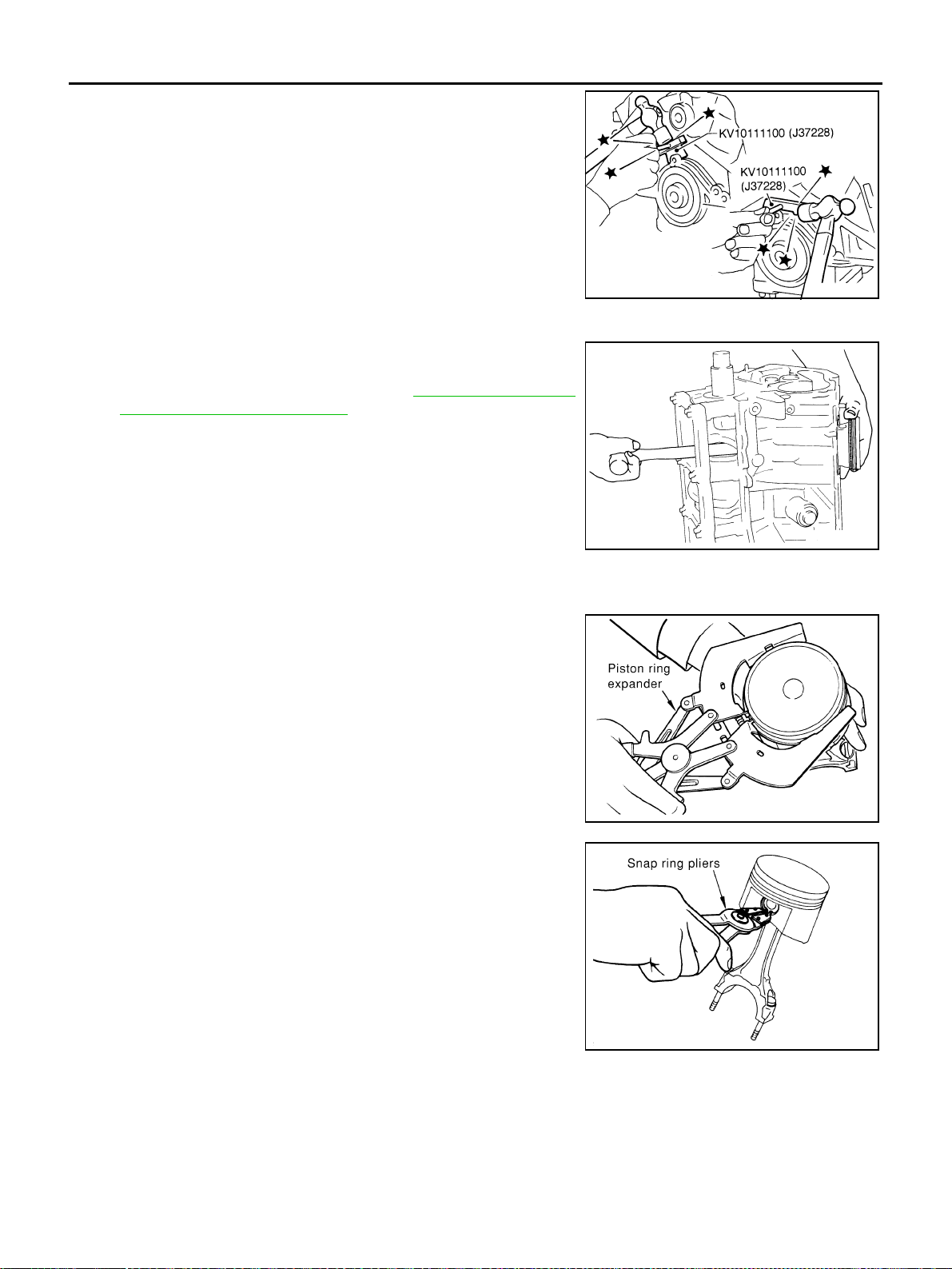 KV10111100 (J37228)

KV10111100 (J37228)

Piston ring expander

Snap ring pliers