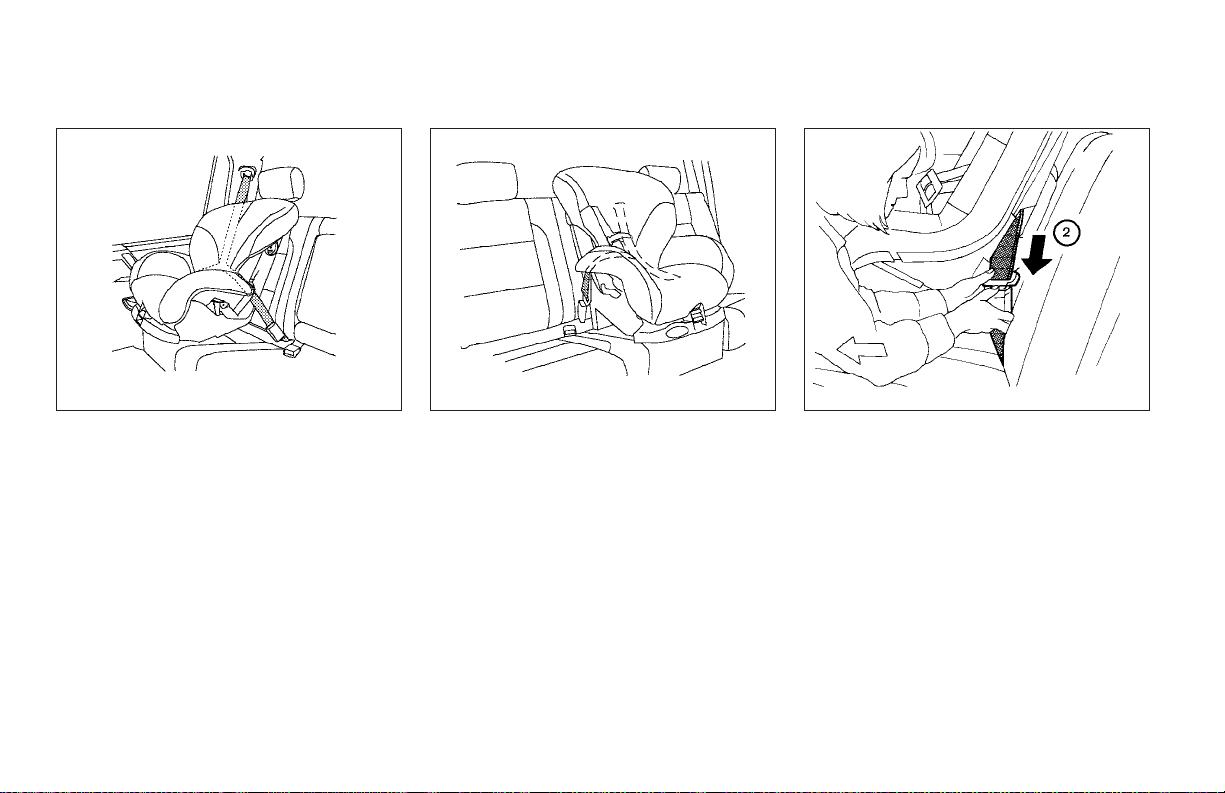 2