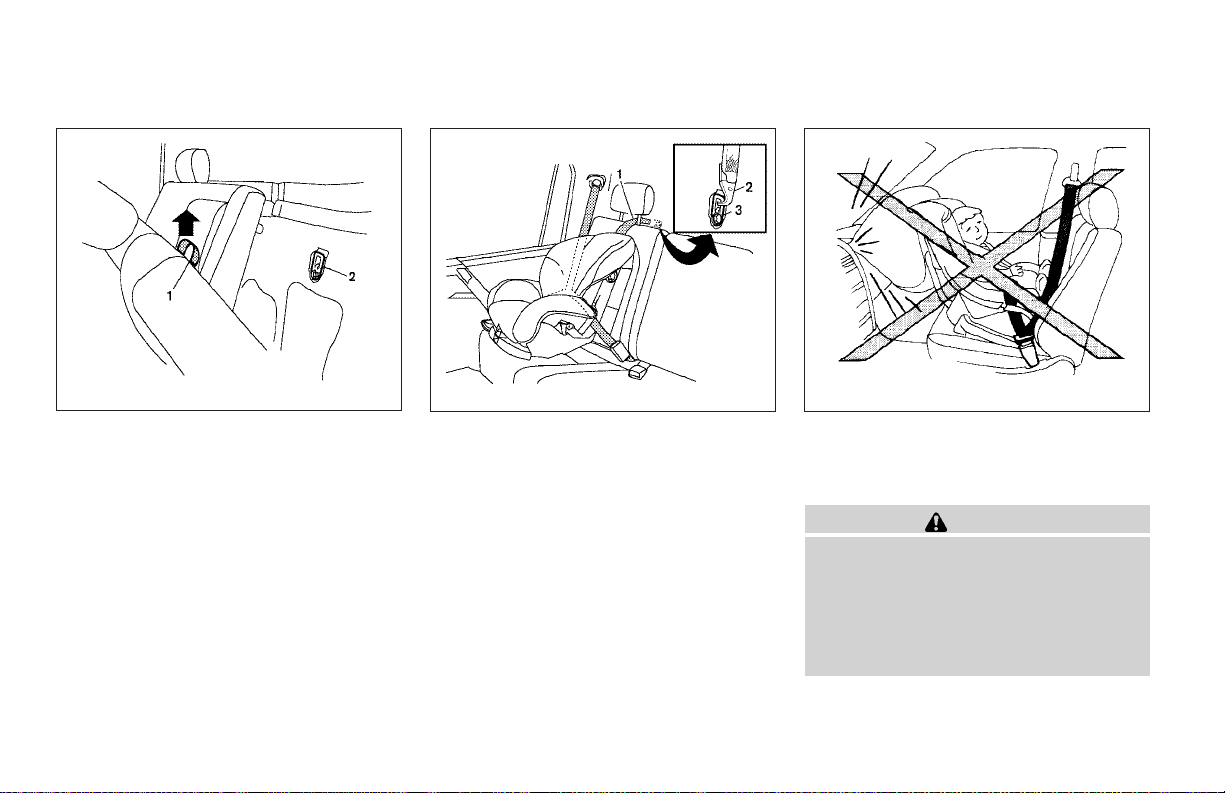 1

2

1

2

3