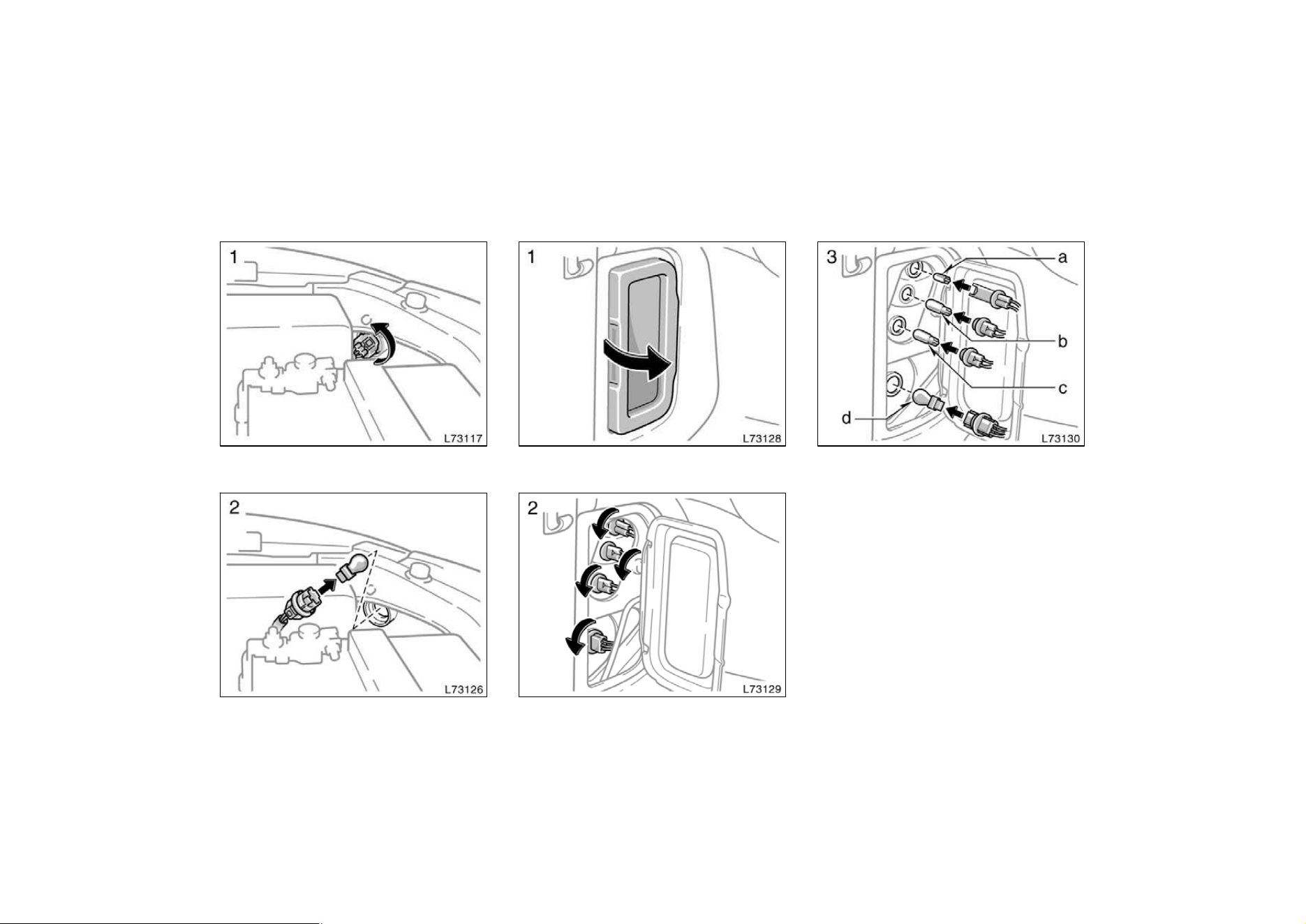 1

L73117

2

L73126

1

L73128

2

L73129

3

a

b

c

d

L73130