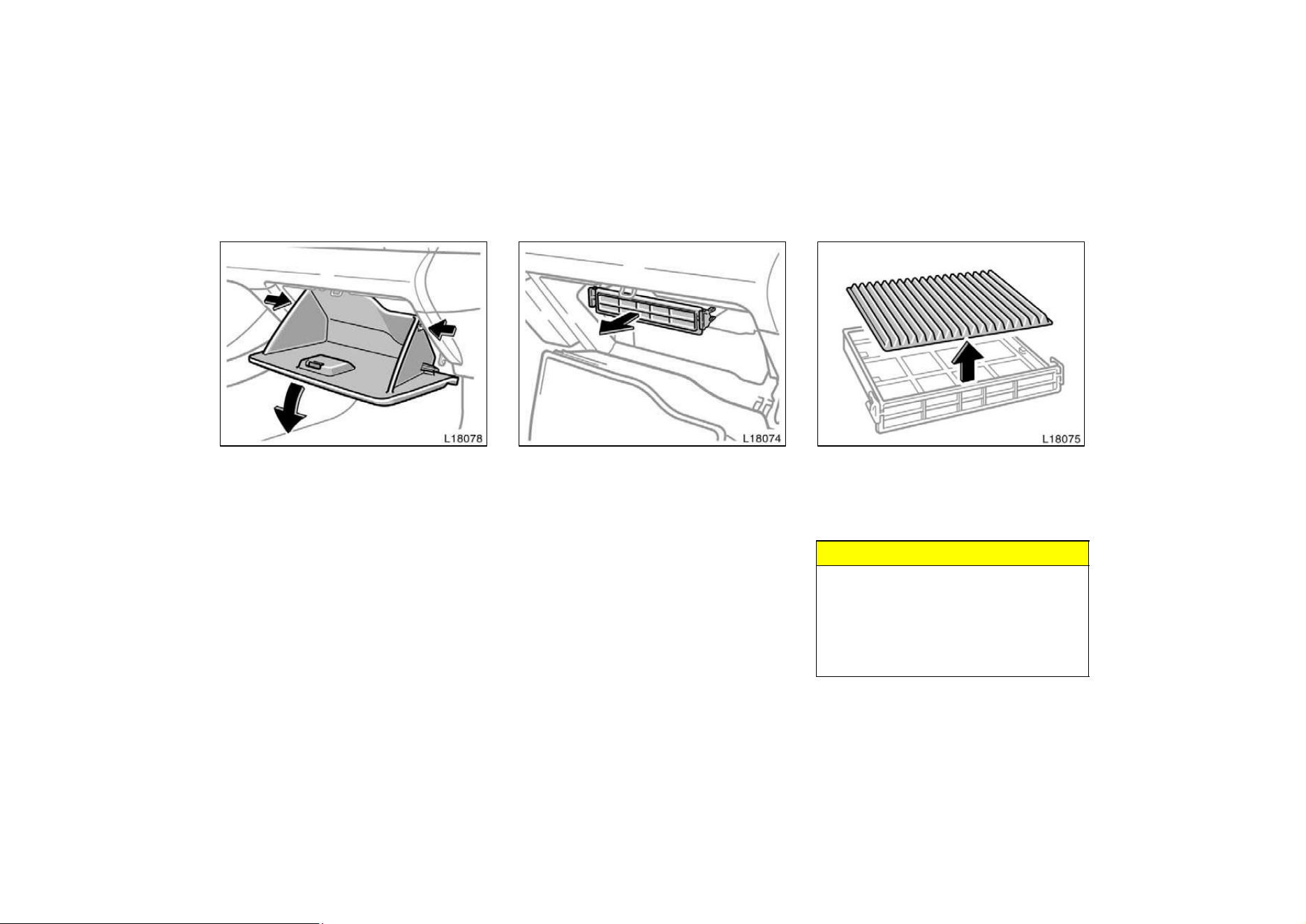 L18078

L18074

L18075