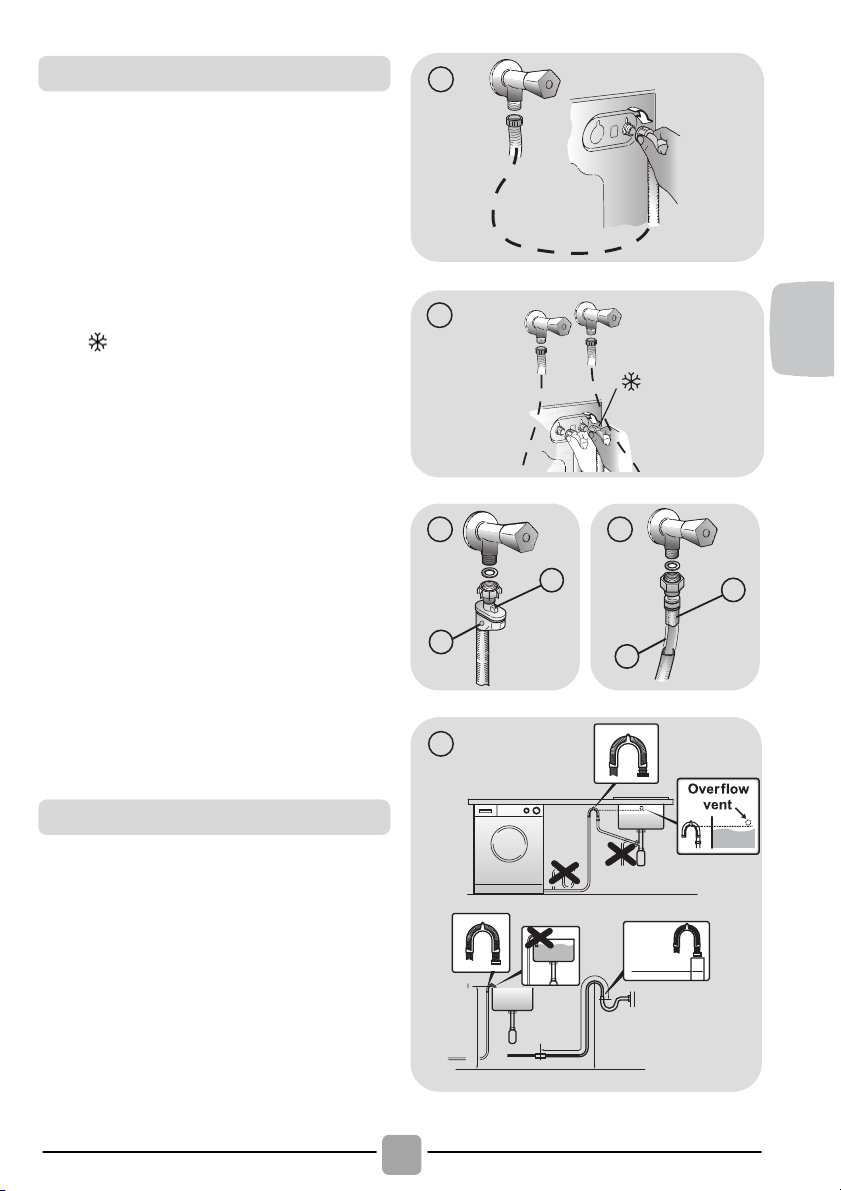 Overflow vent