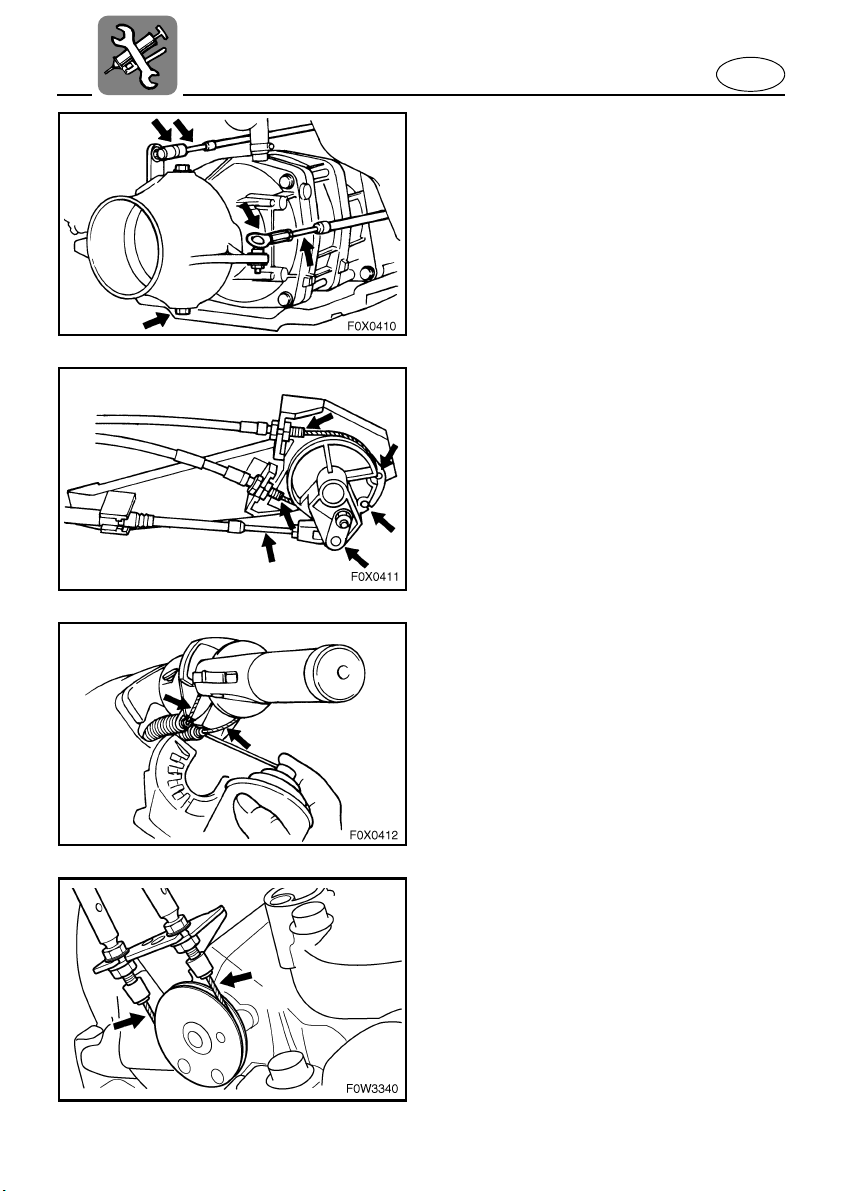 F0X0410

F0X0411

F0X0412

F0W3340