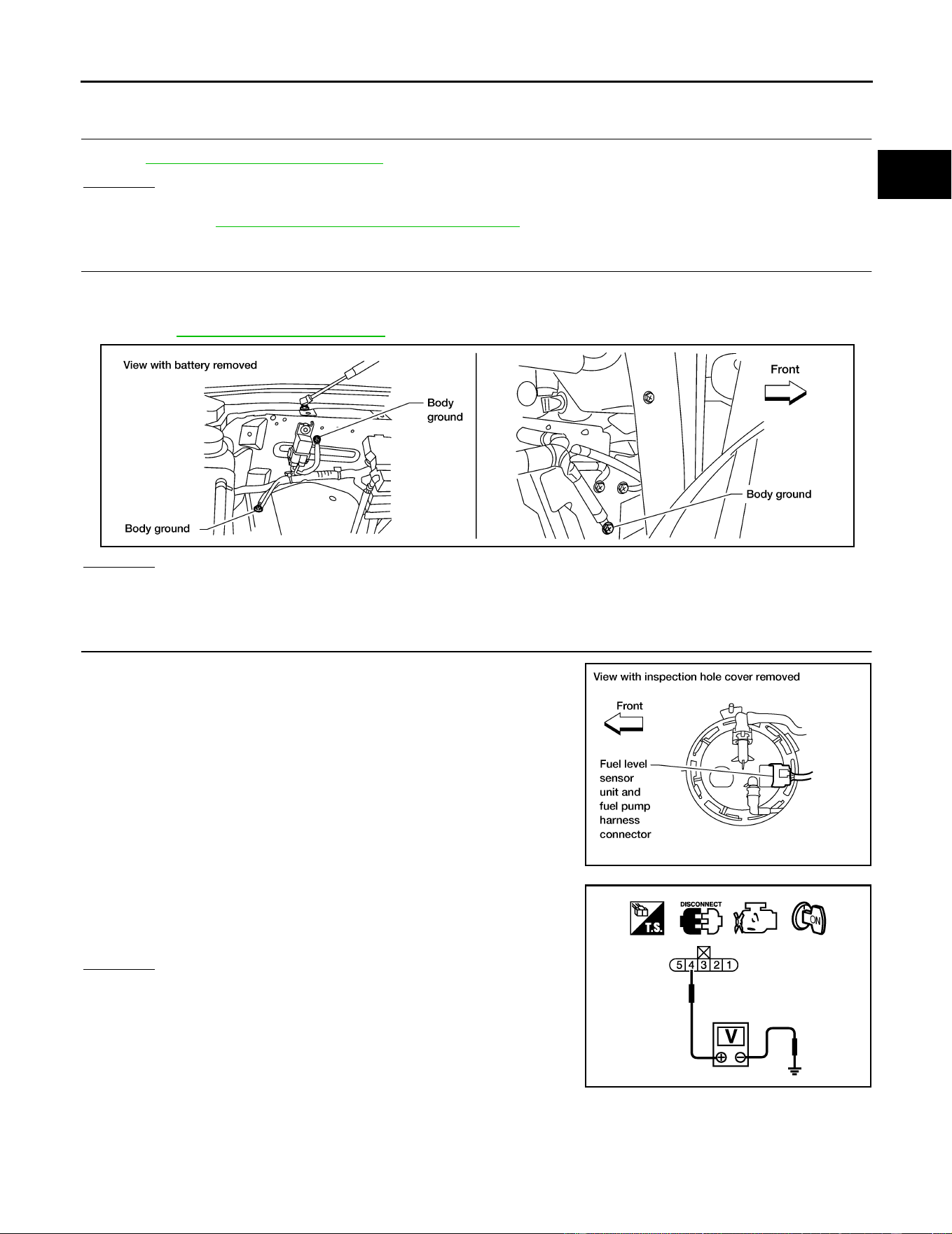 View with battery removed

Body ground

Body ground

Front

Body ground

View with inspection hole cover removed

Front

Fuel level sensor unit and fuel pump harness connector

DISCONNECT

T.S.

ON

5 4 3 2 1

V