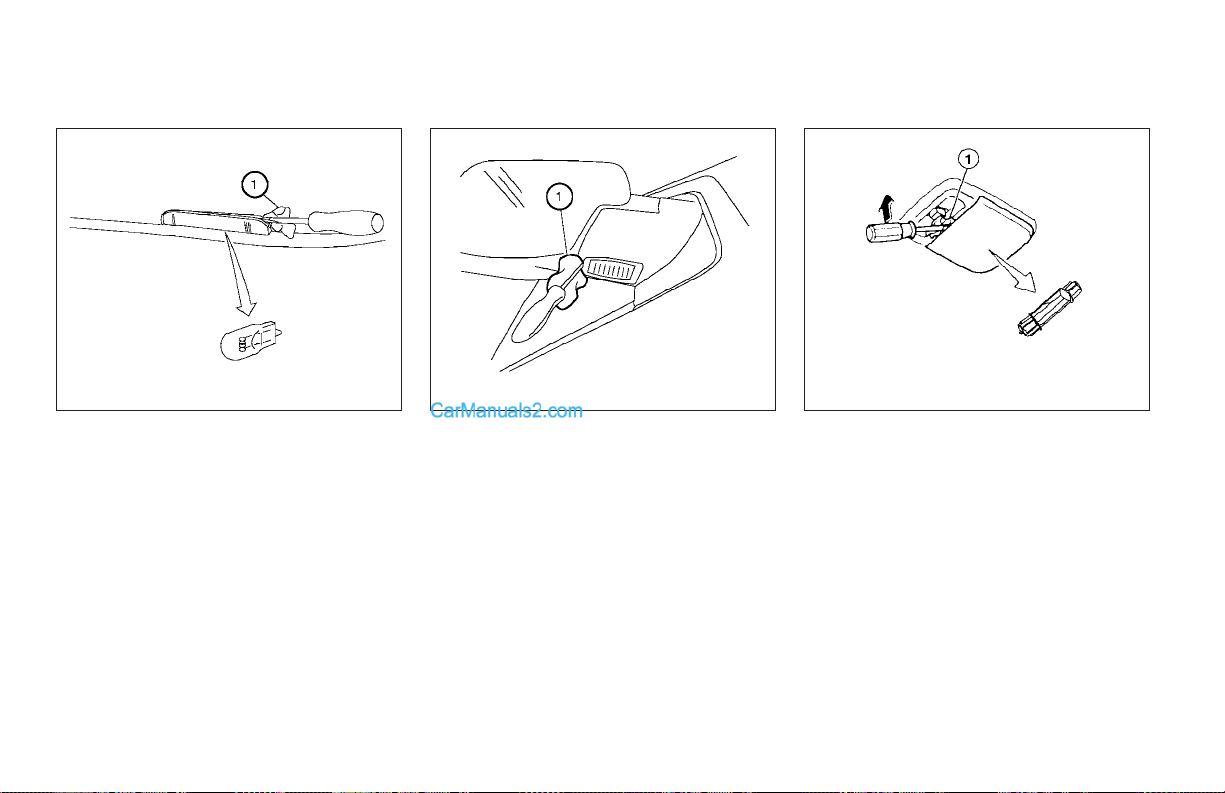 1

1

CarManuals2.com

1