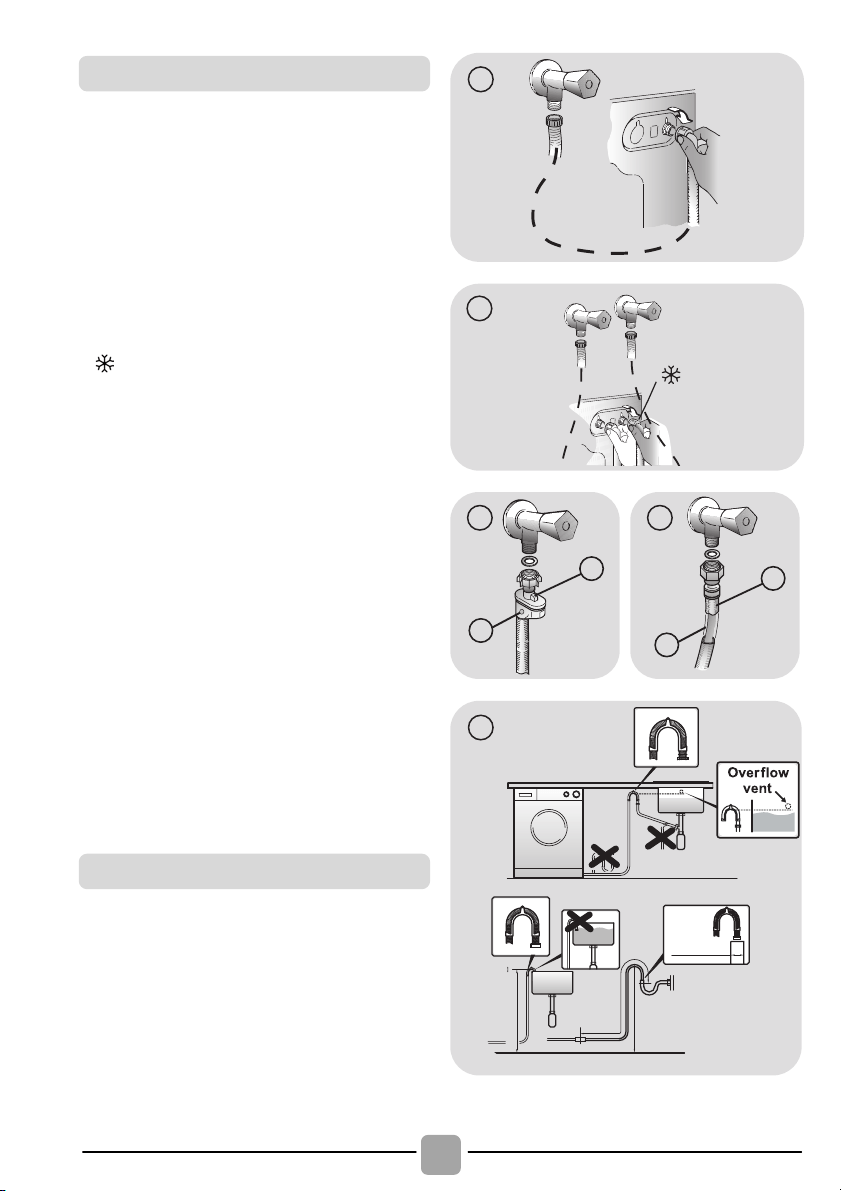 Overflow vent