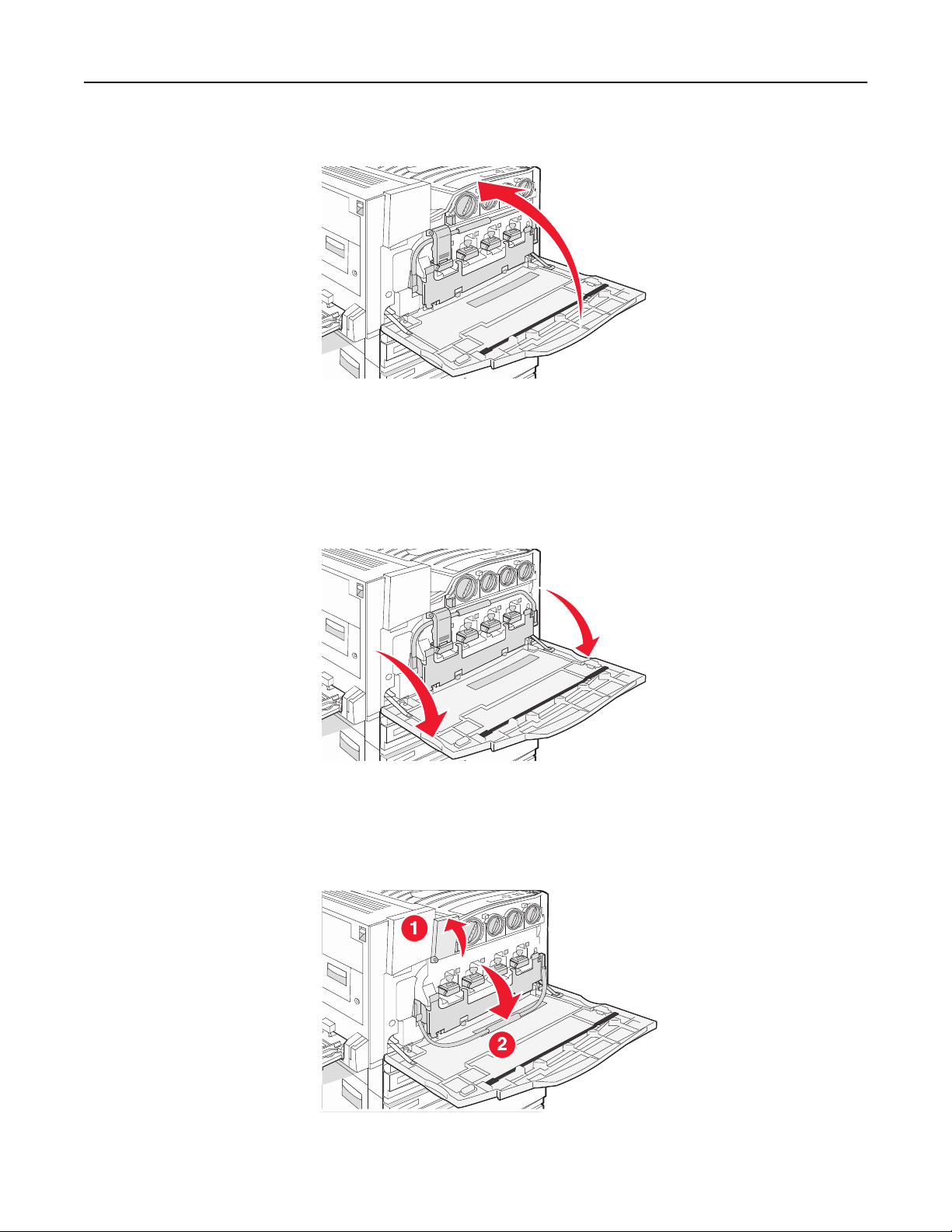 1

2