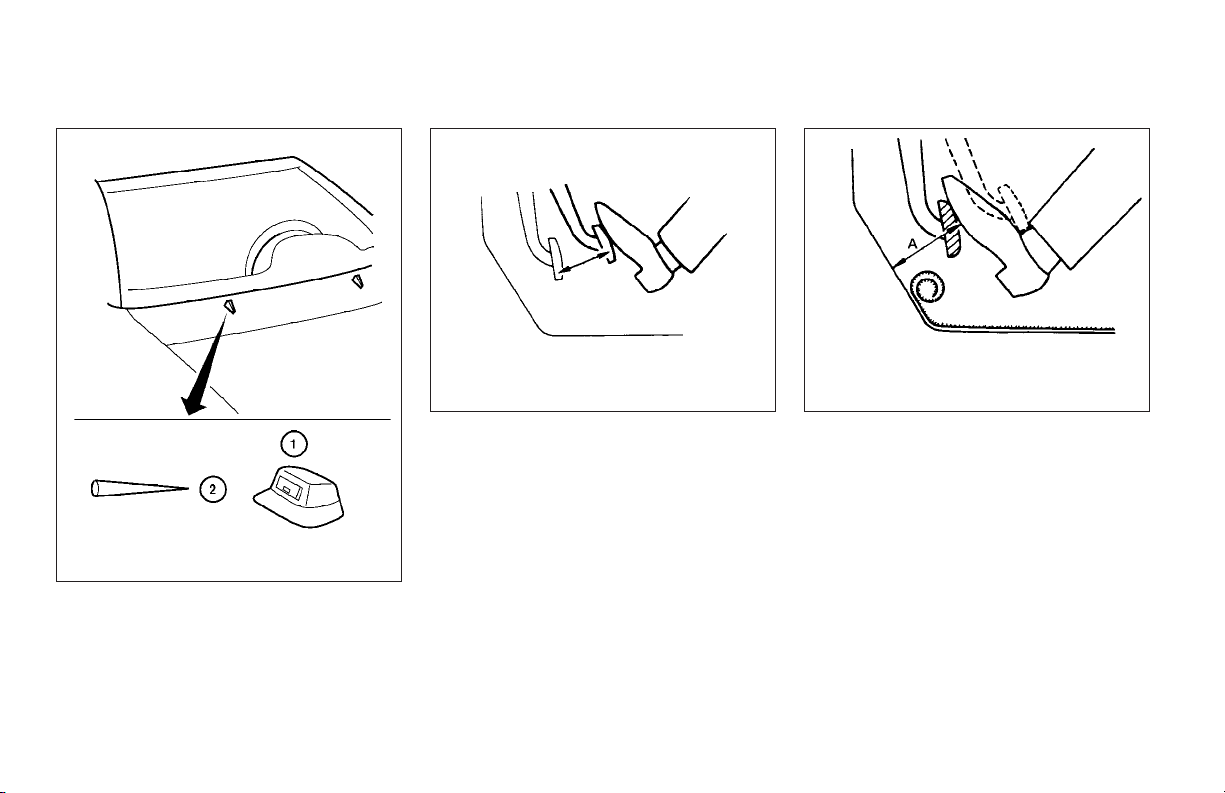 1

2

A