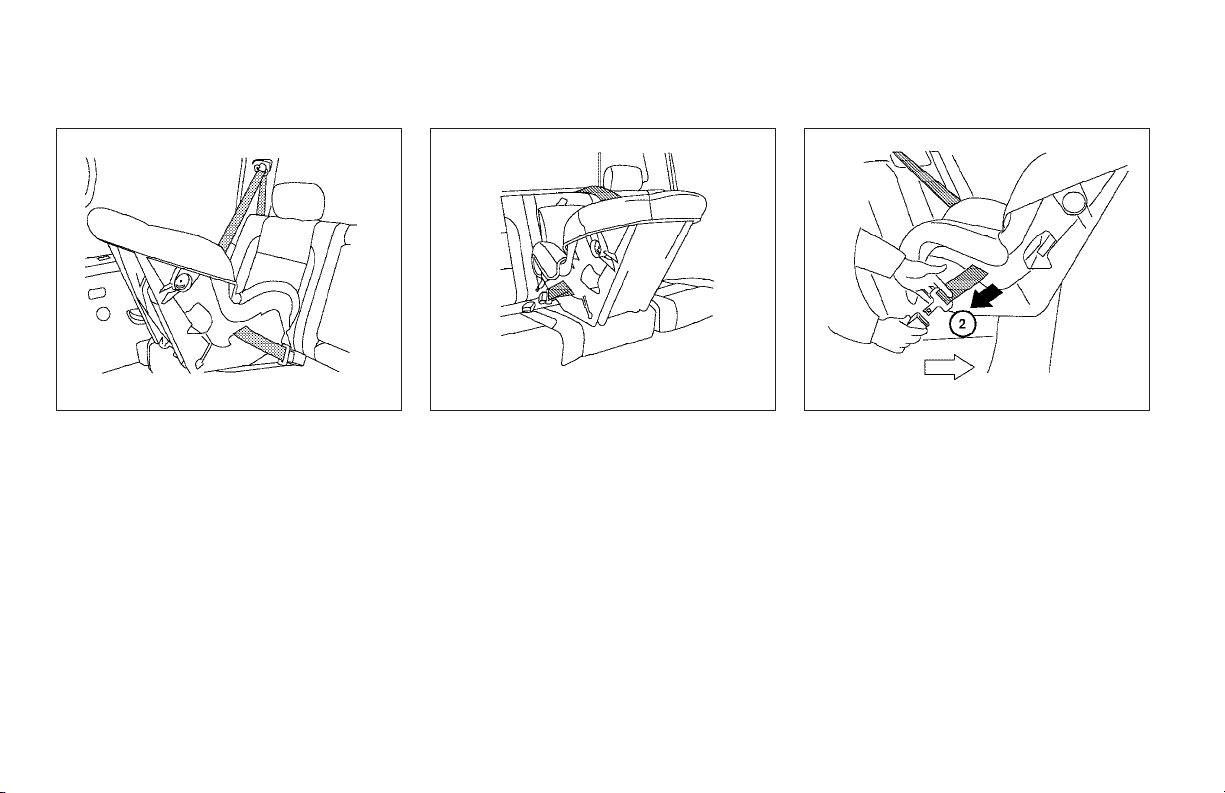 2