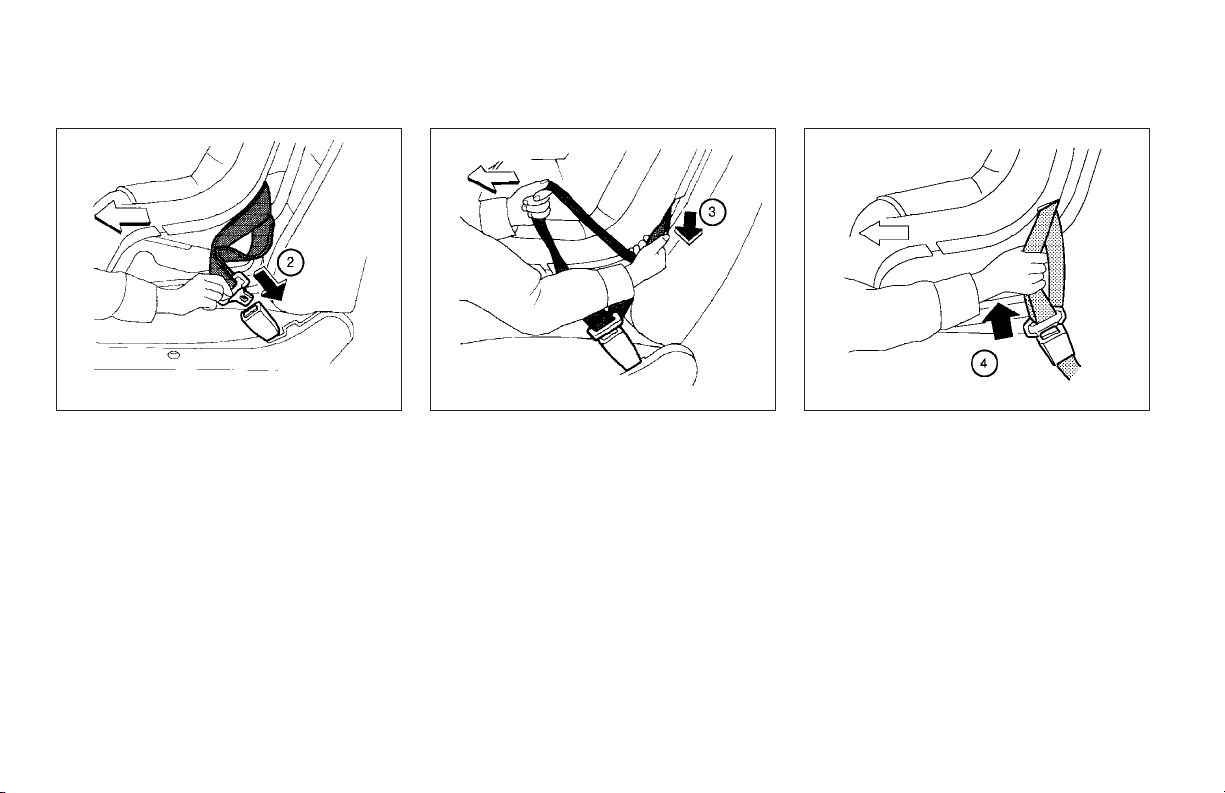 2

3

4