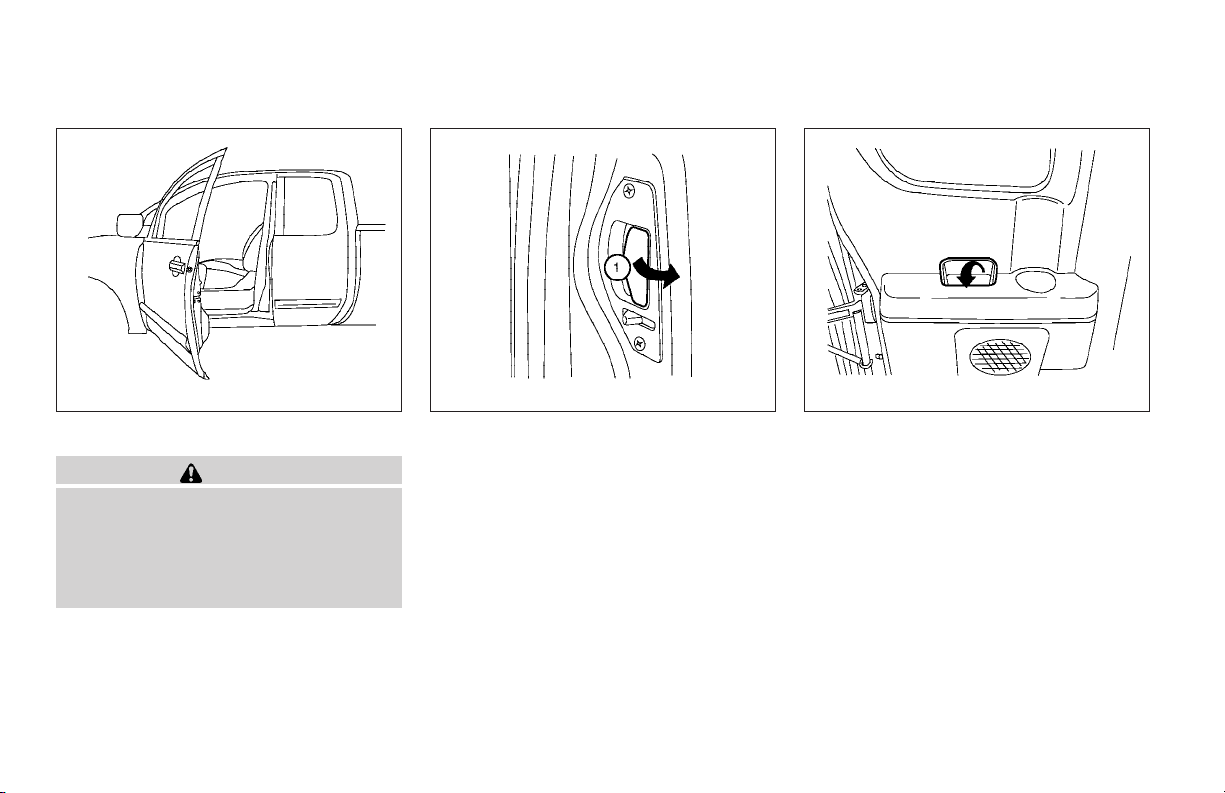 1