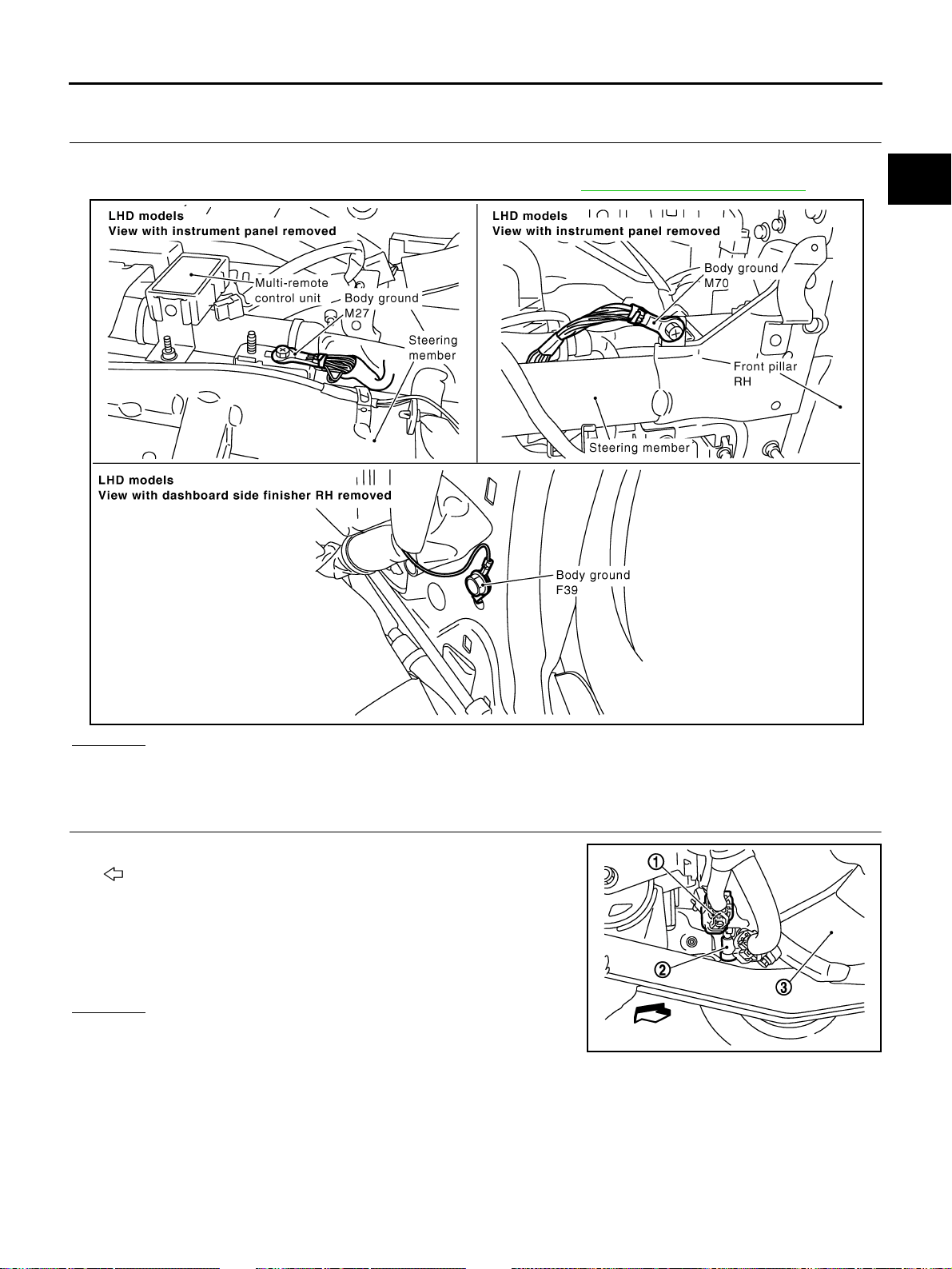 LHD models
View with instrument panel removed

Multi-remote control unit

Body ground M27

Steering member

LHD models
View with instrument panel removed

Body ground M70

Front pillar RH

Steering member

LHD models
View with dashboard side finisher RH removed

Body ground F39

1

2

3