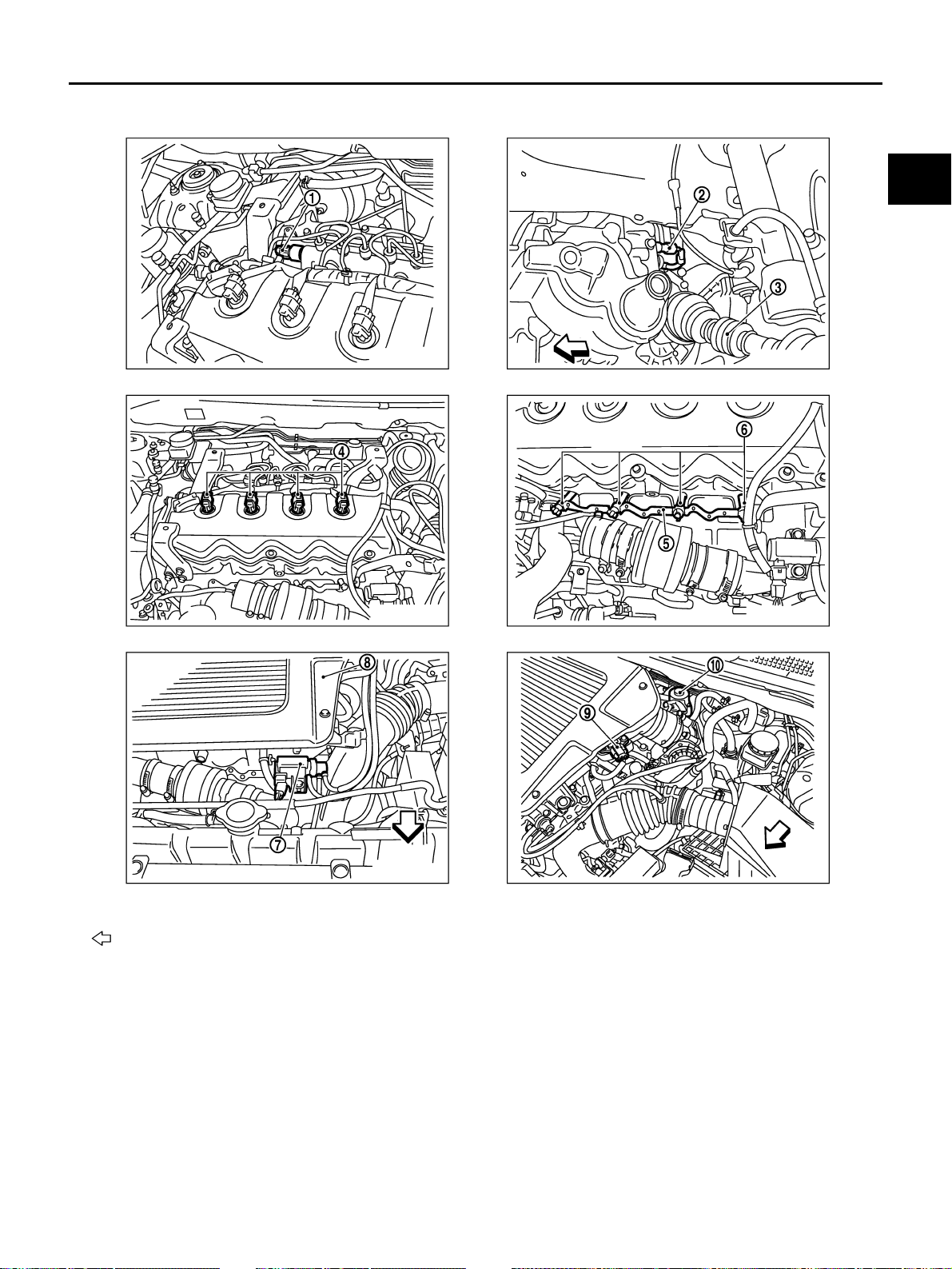 ①

②

③

④

⑥

⑤

⑧

⑦

⑩

⑨