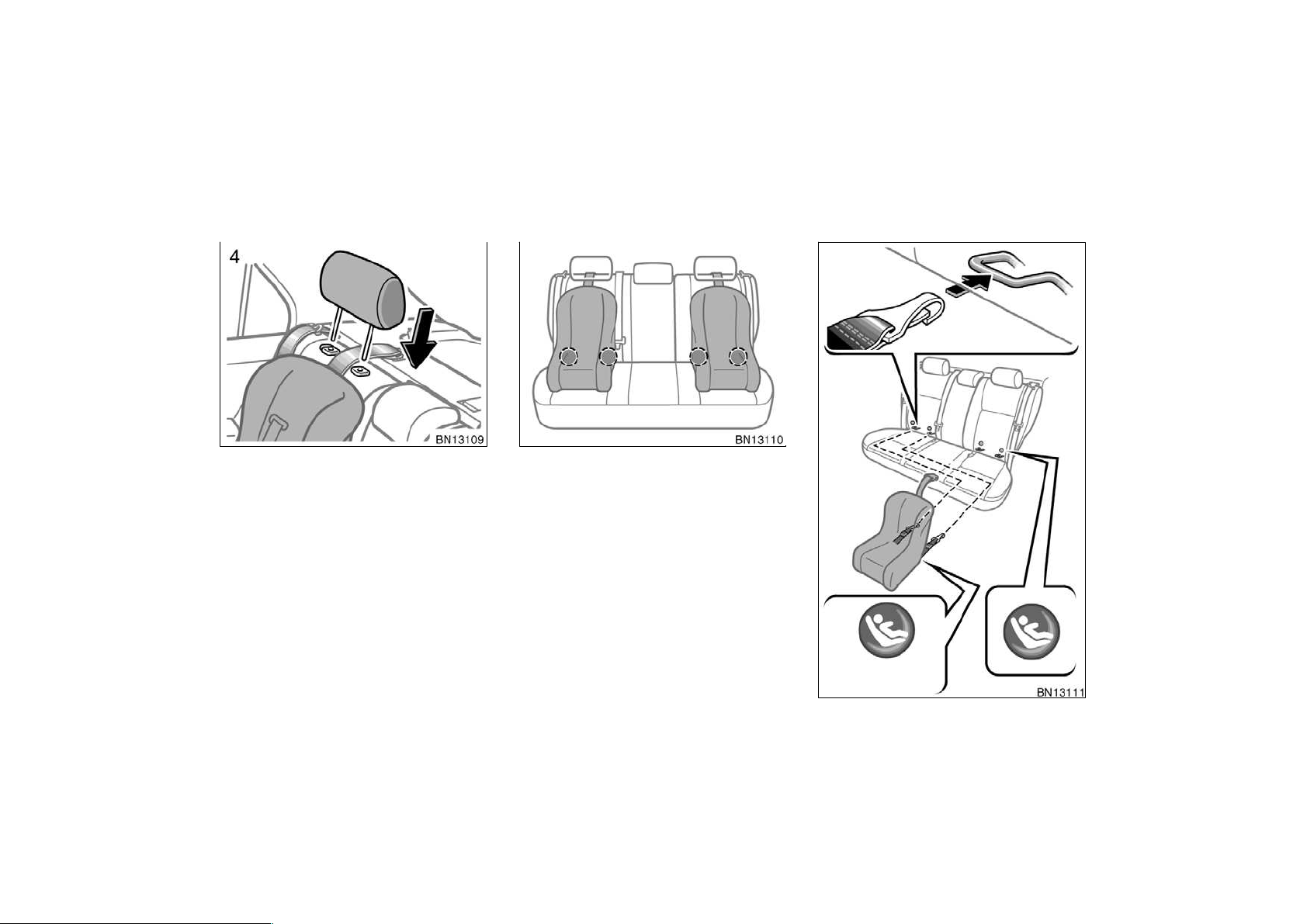 4

BN13109

BN13110

BN13111