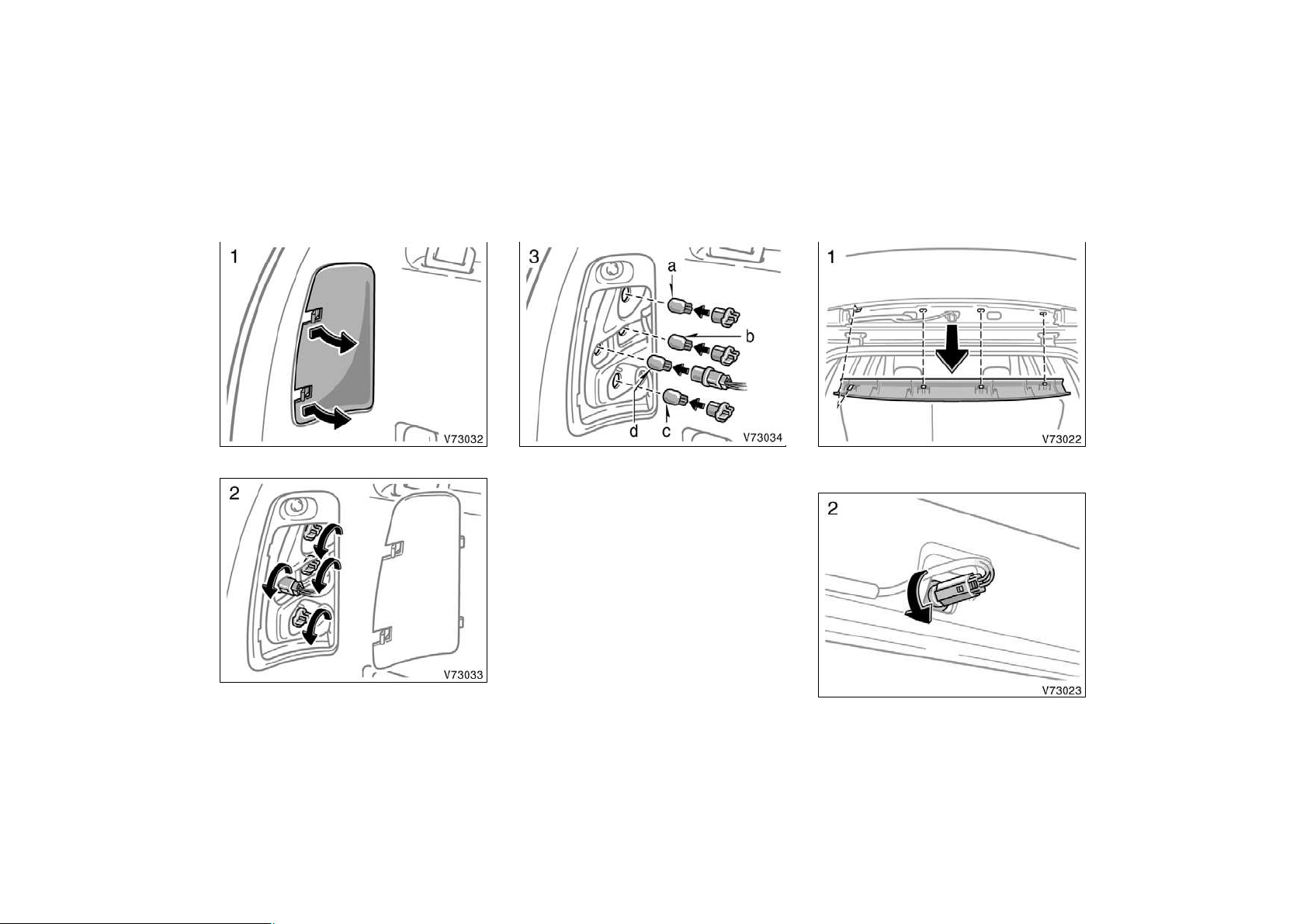 1

V73032

2

V73033

3

a

b

d

c

V73034

1

V73022

2

V73023