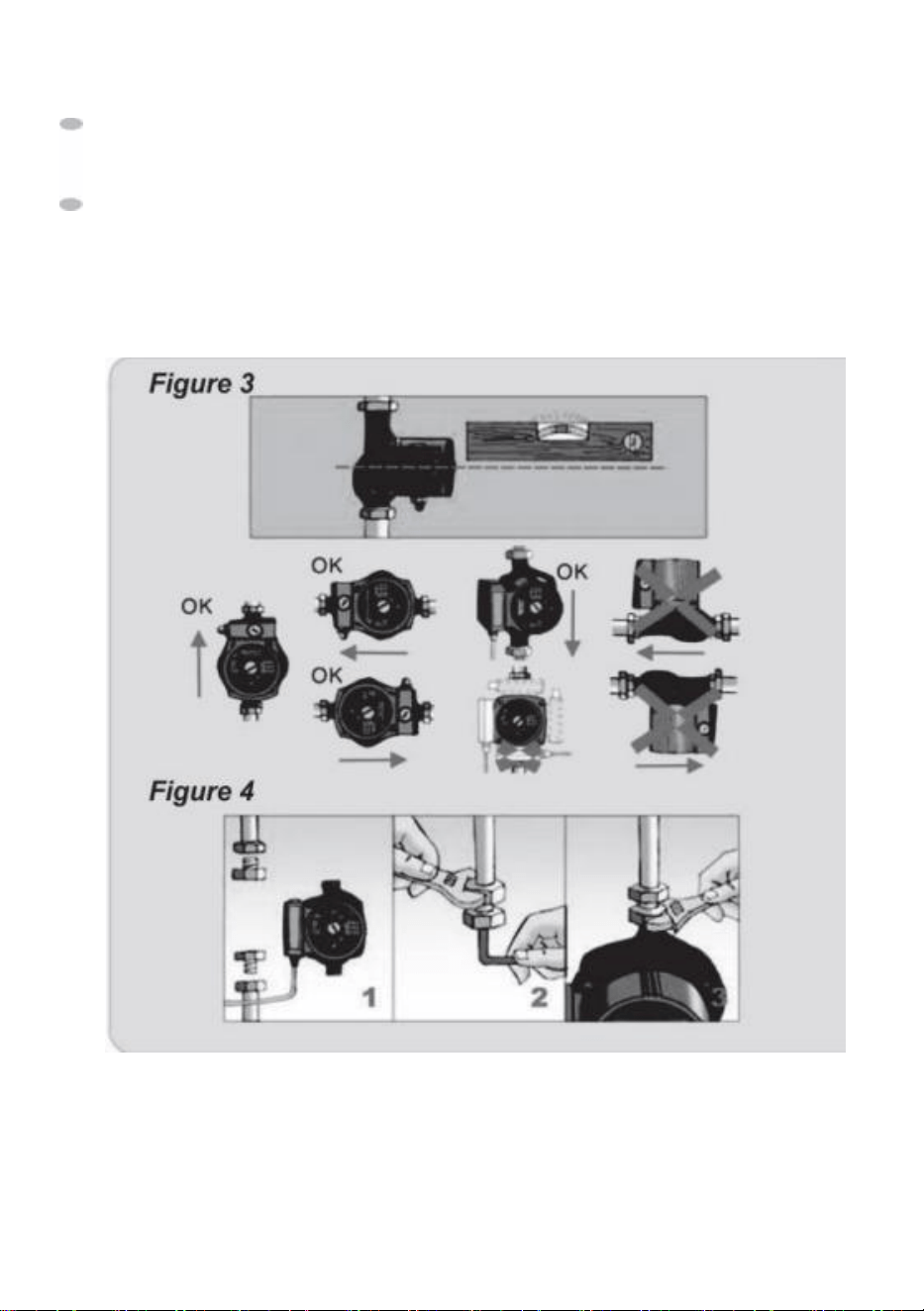 Figure 3

OK

OK

OK

OK

Figure 4

1

2

3