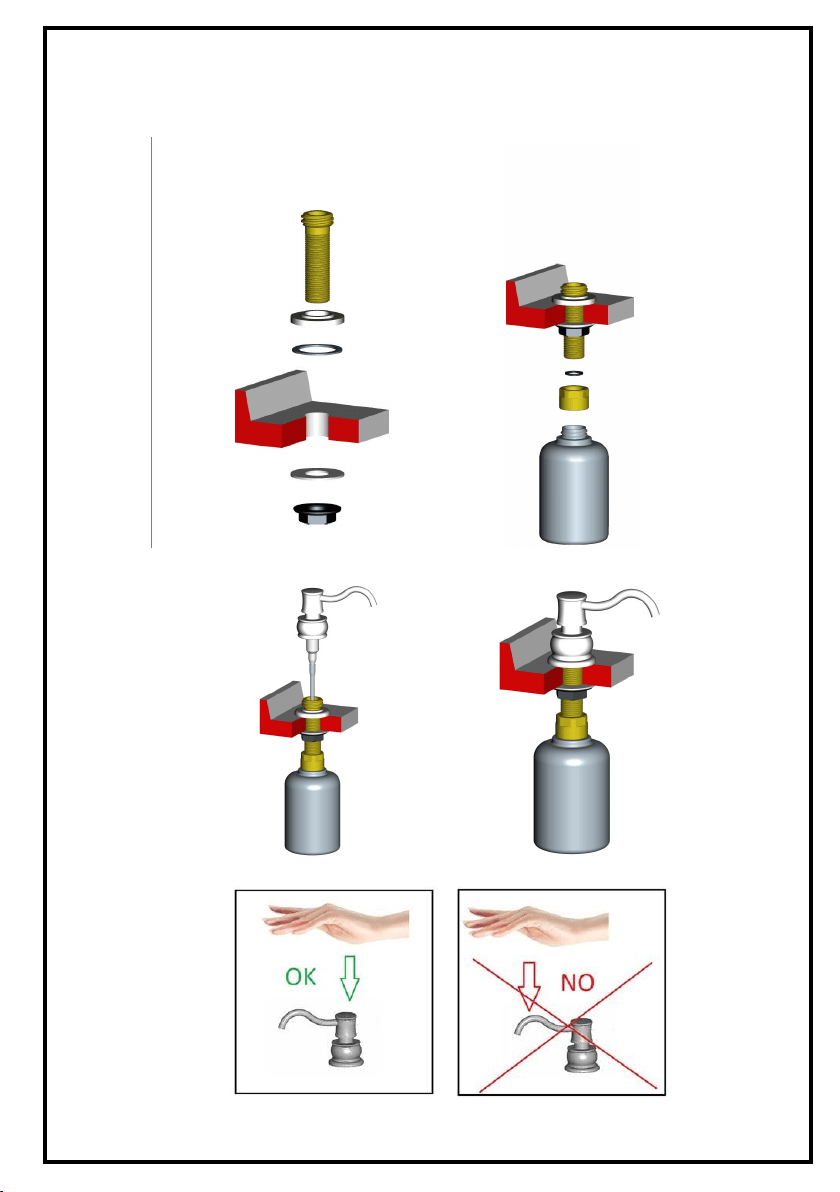 OK

NO