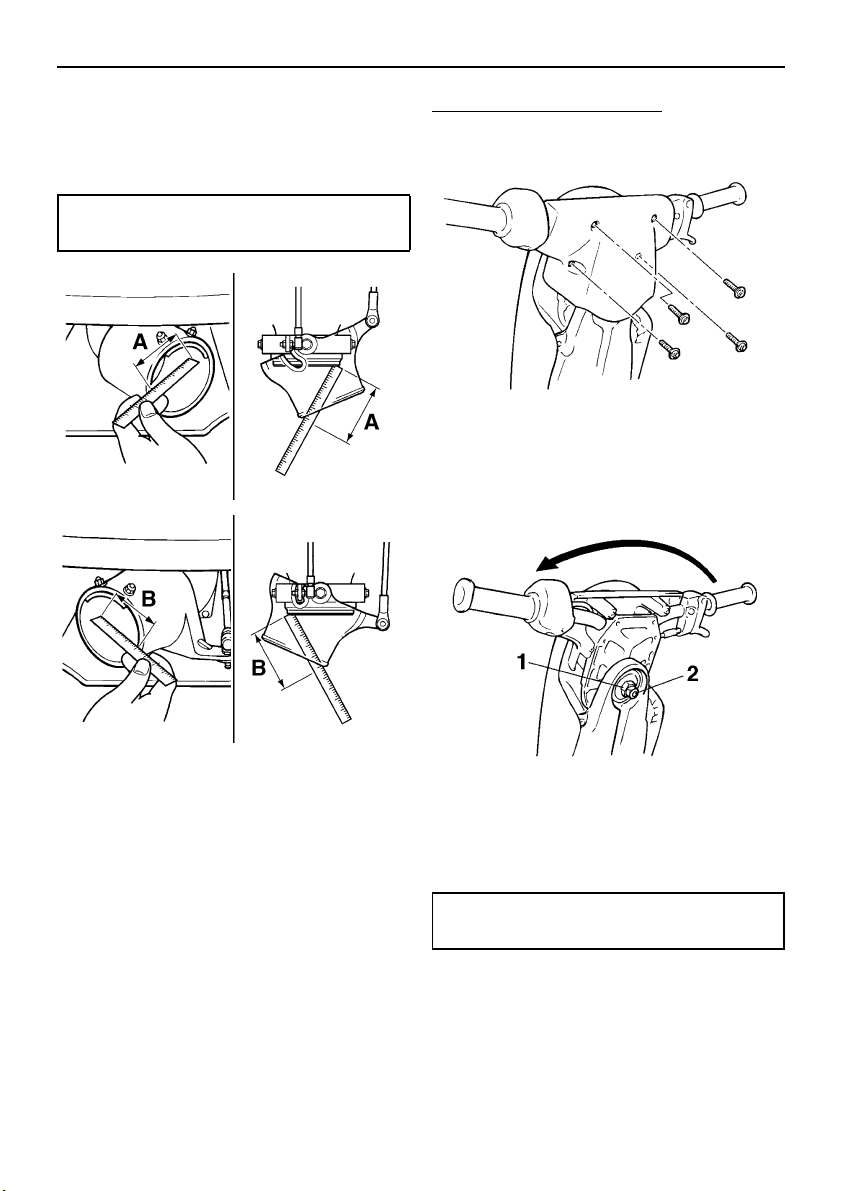 A

A

B

B

1

2