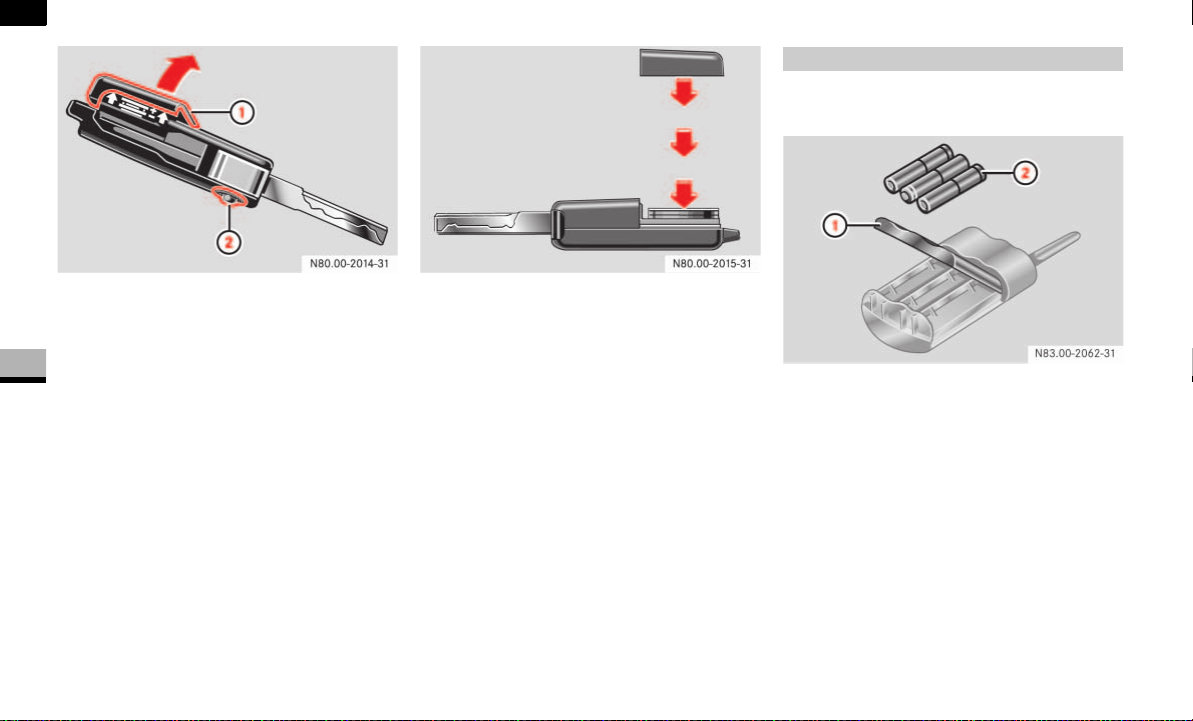 1

2

N80.00-2014-31

N80.00-2015-31

2

1

N83.00-2062-31