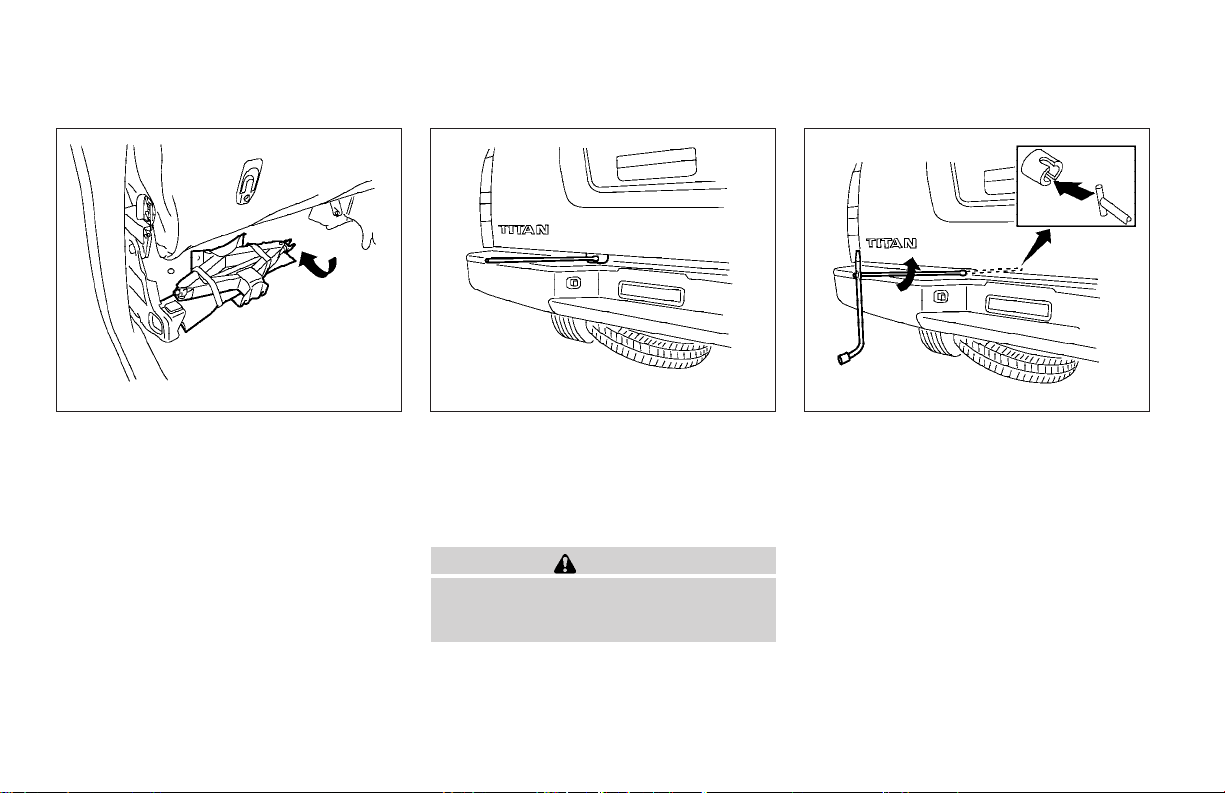 TITAN

TITAN