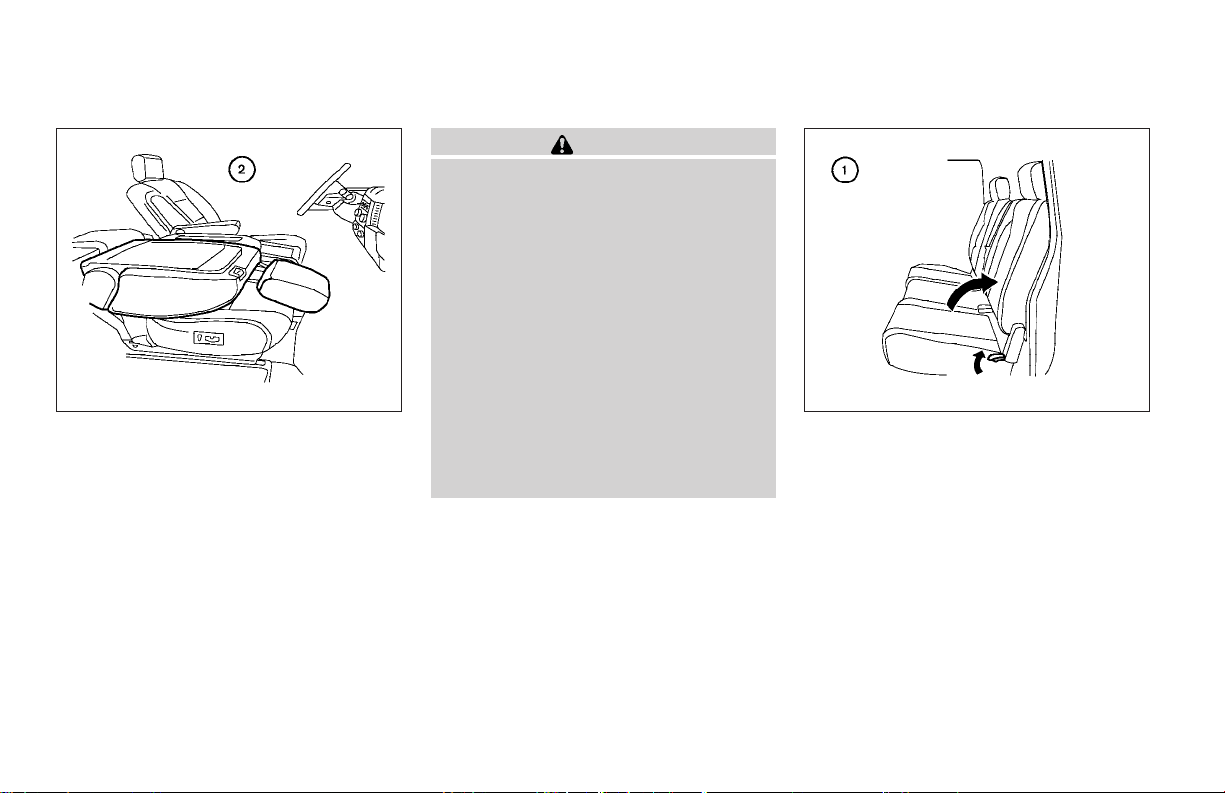 2

1