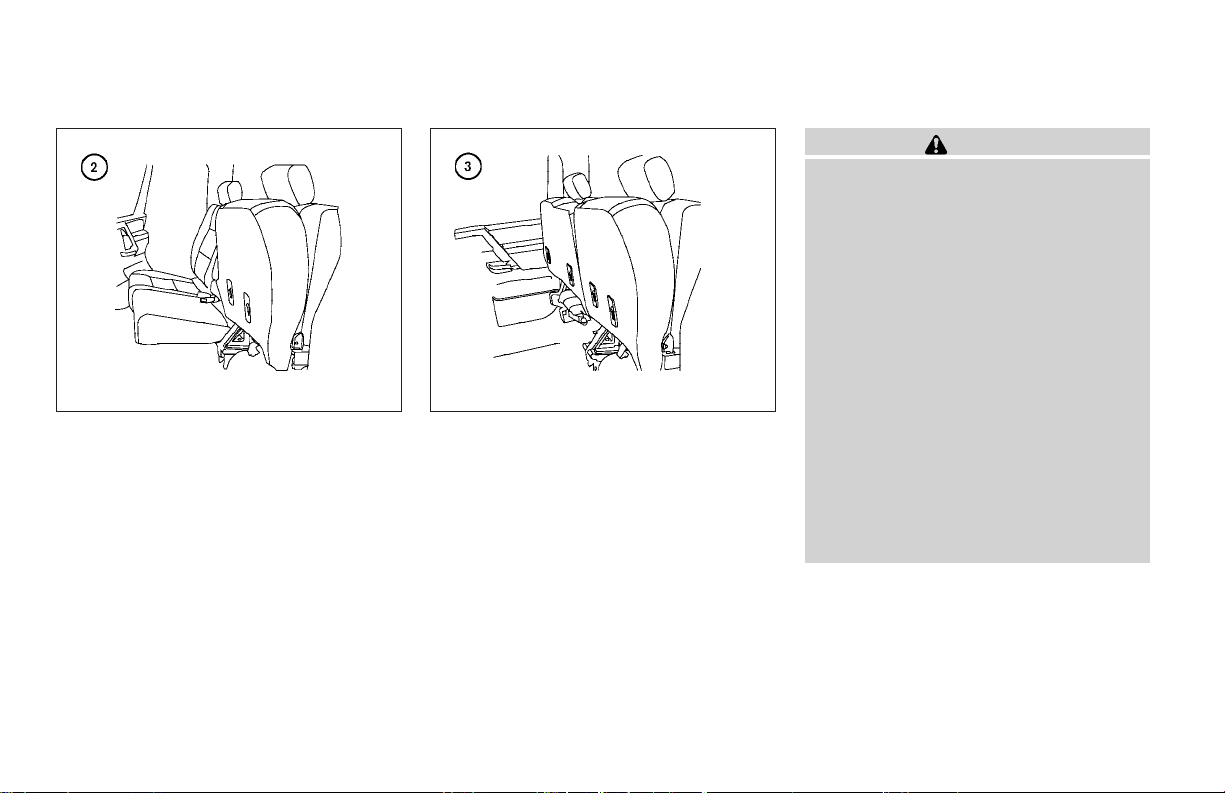 2

3