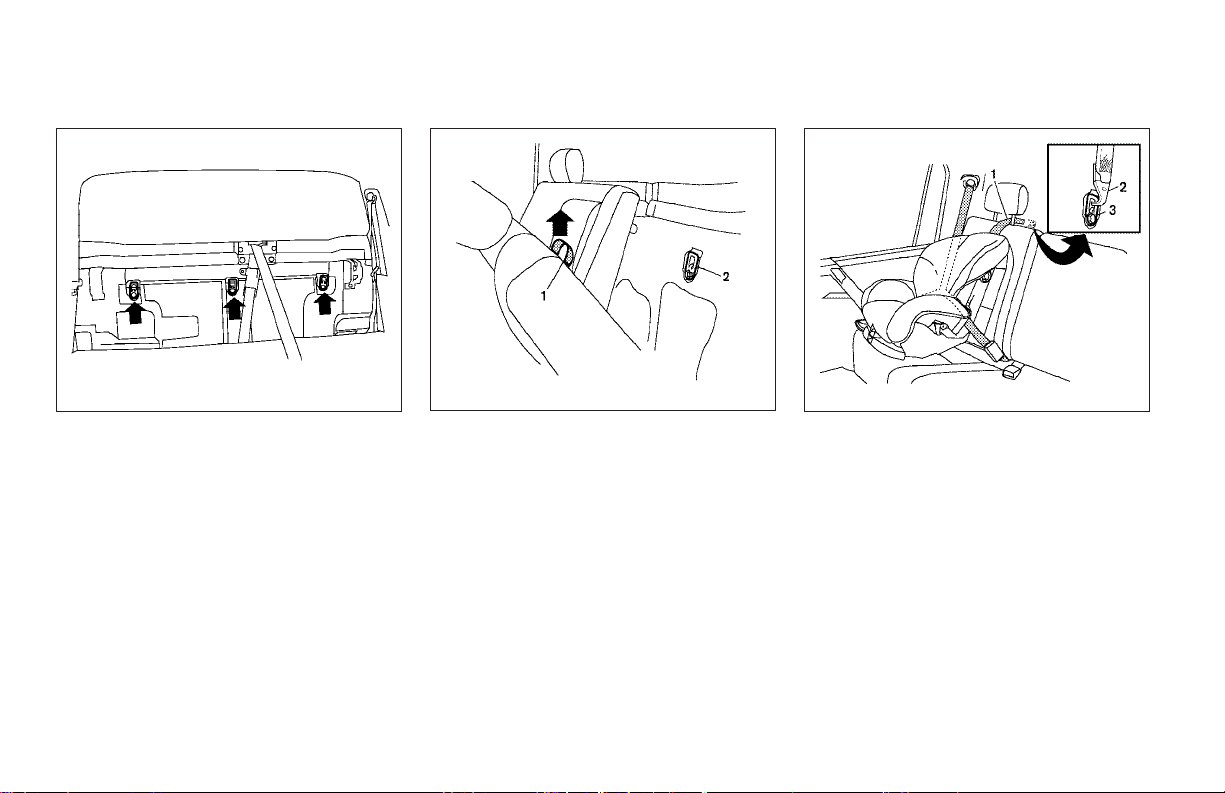 1
2

1
2
3