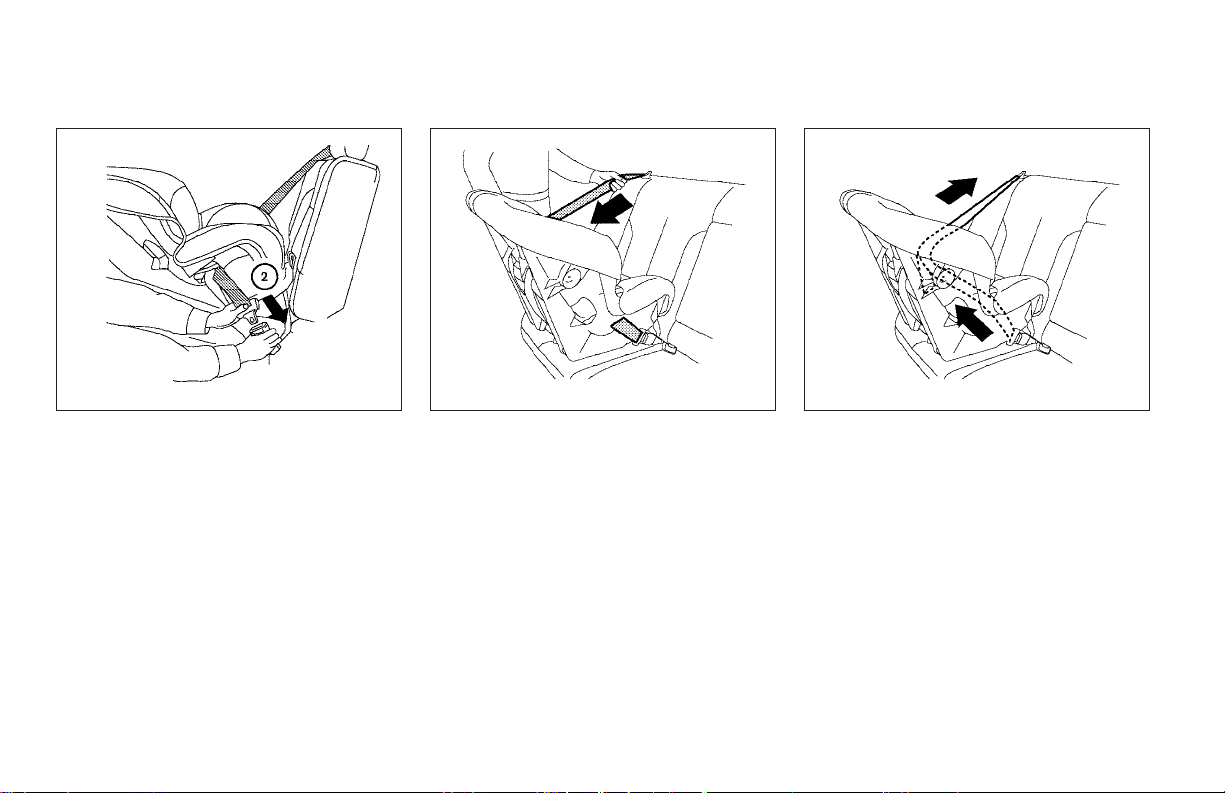 2