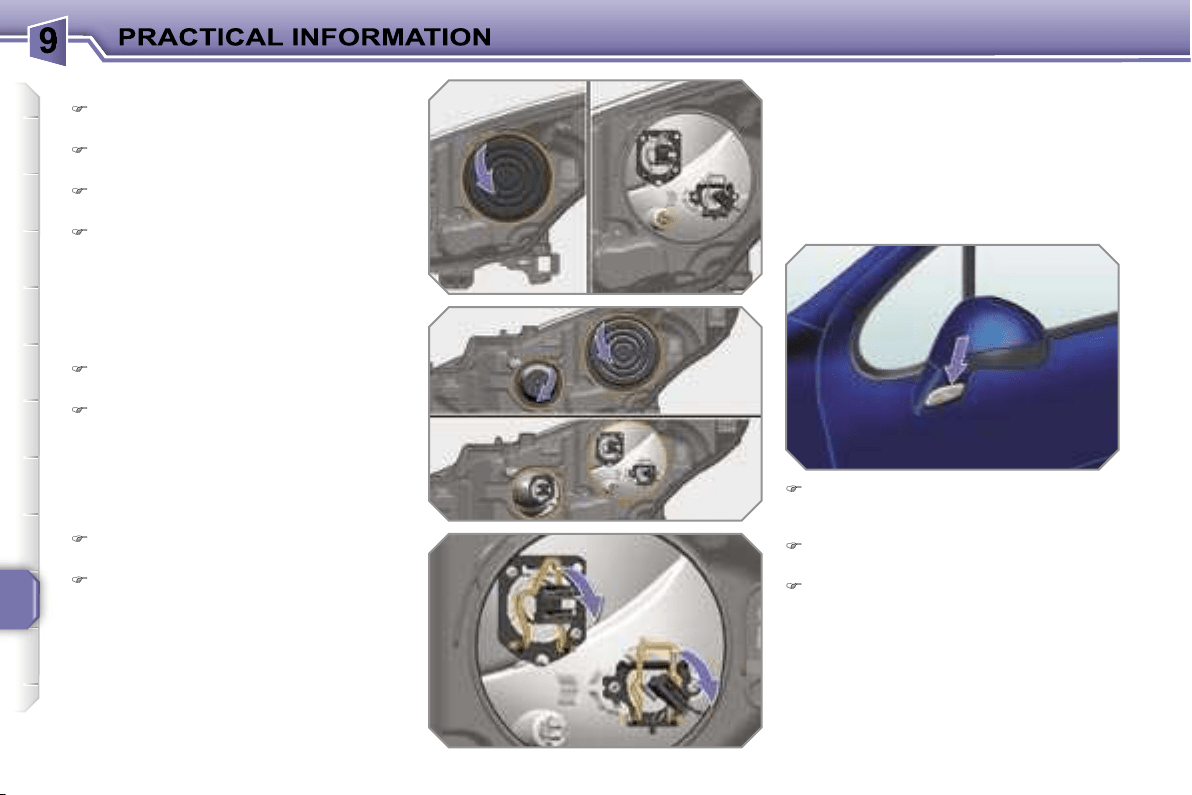 9 PRACTICAL INFORMATION