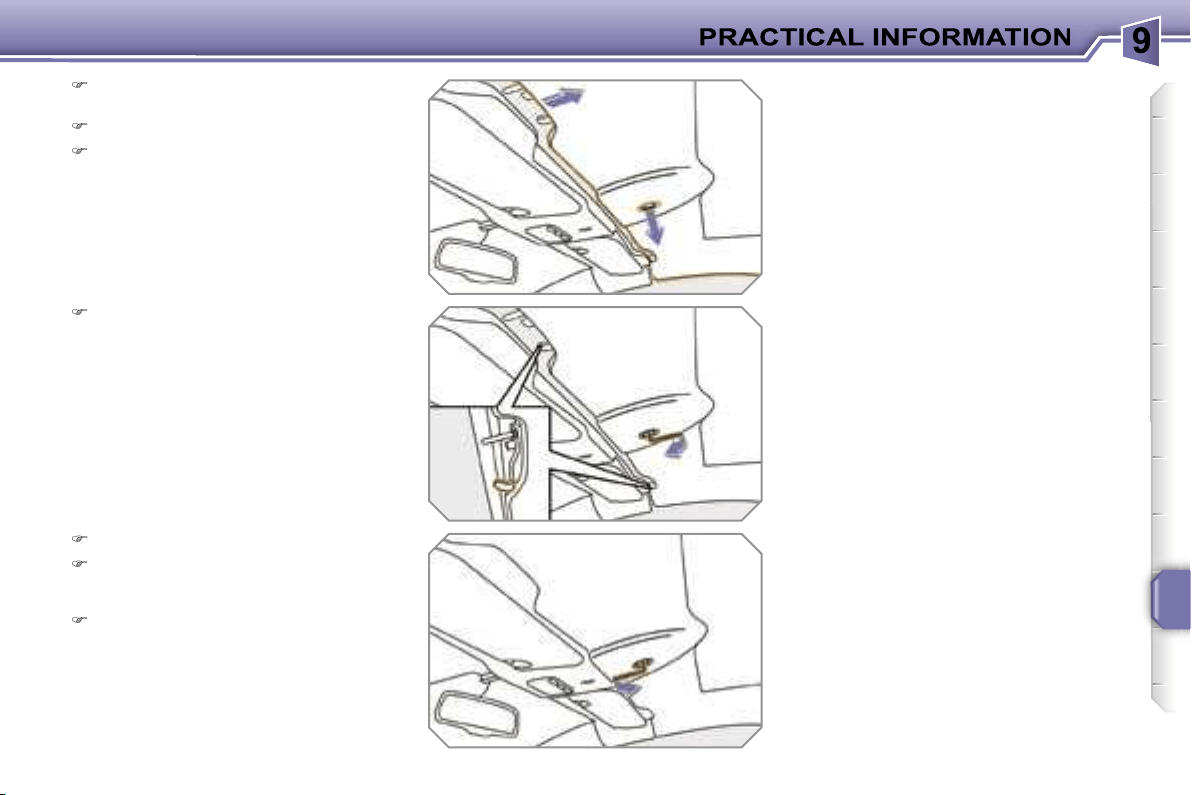 PRACTICAL INFORMATION

9