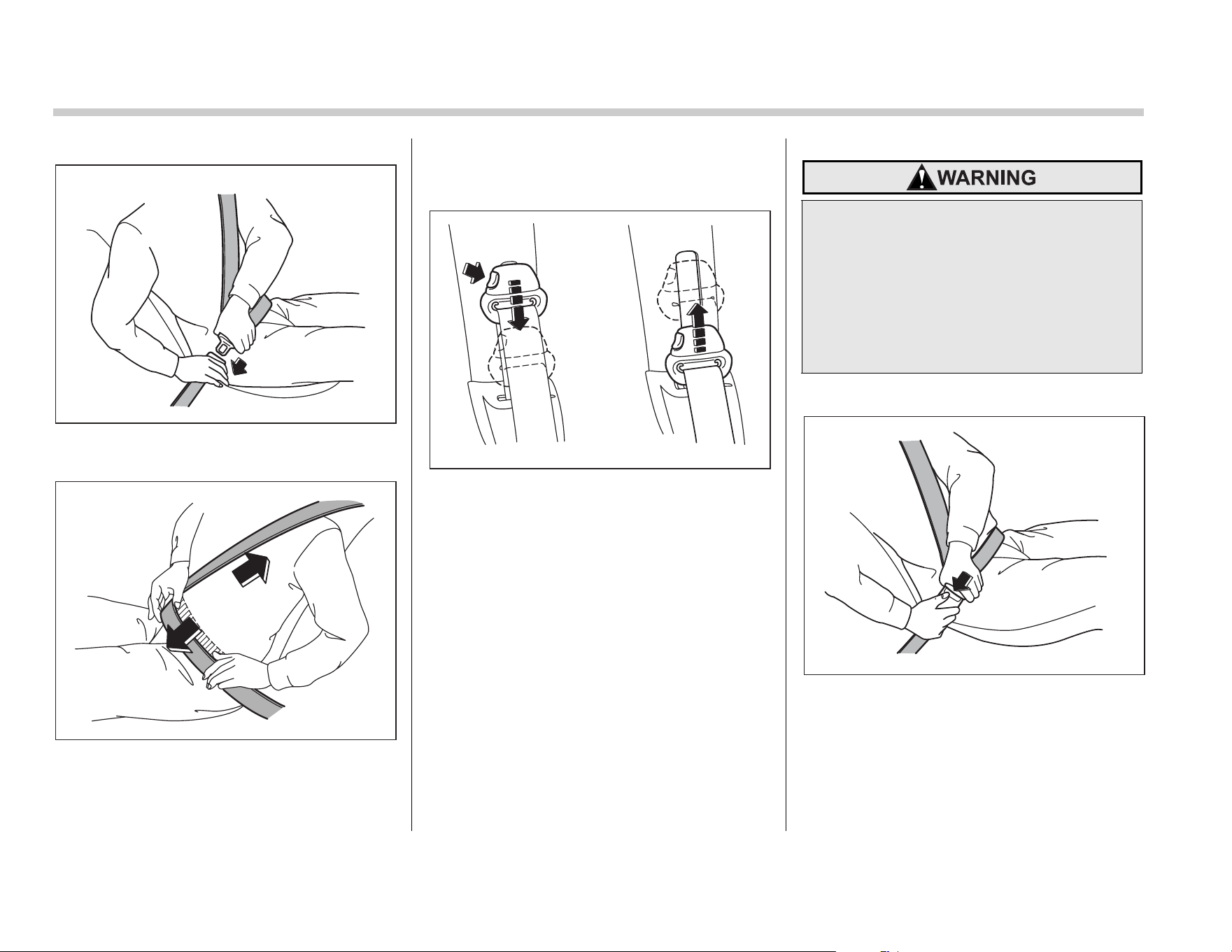 WARNING