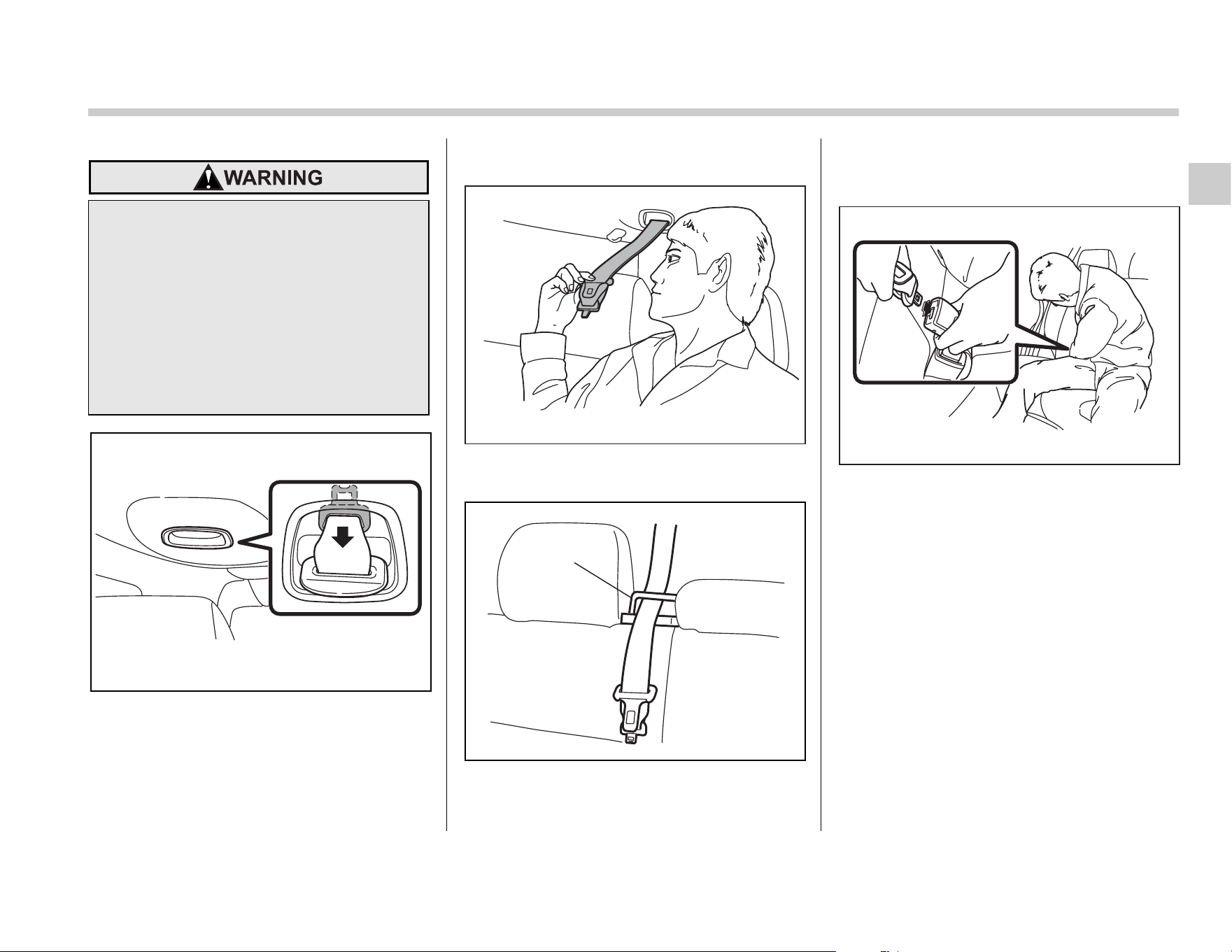 WARNING