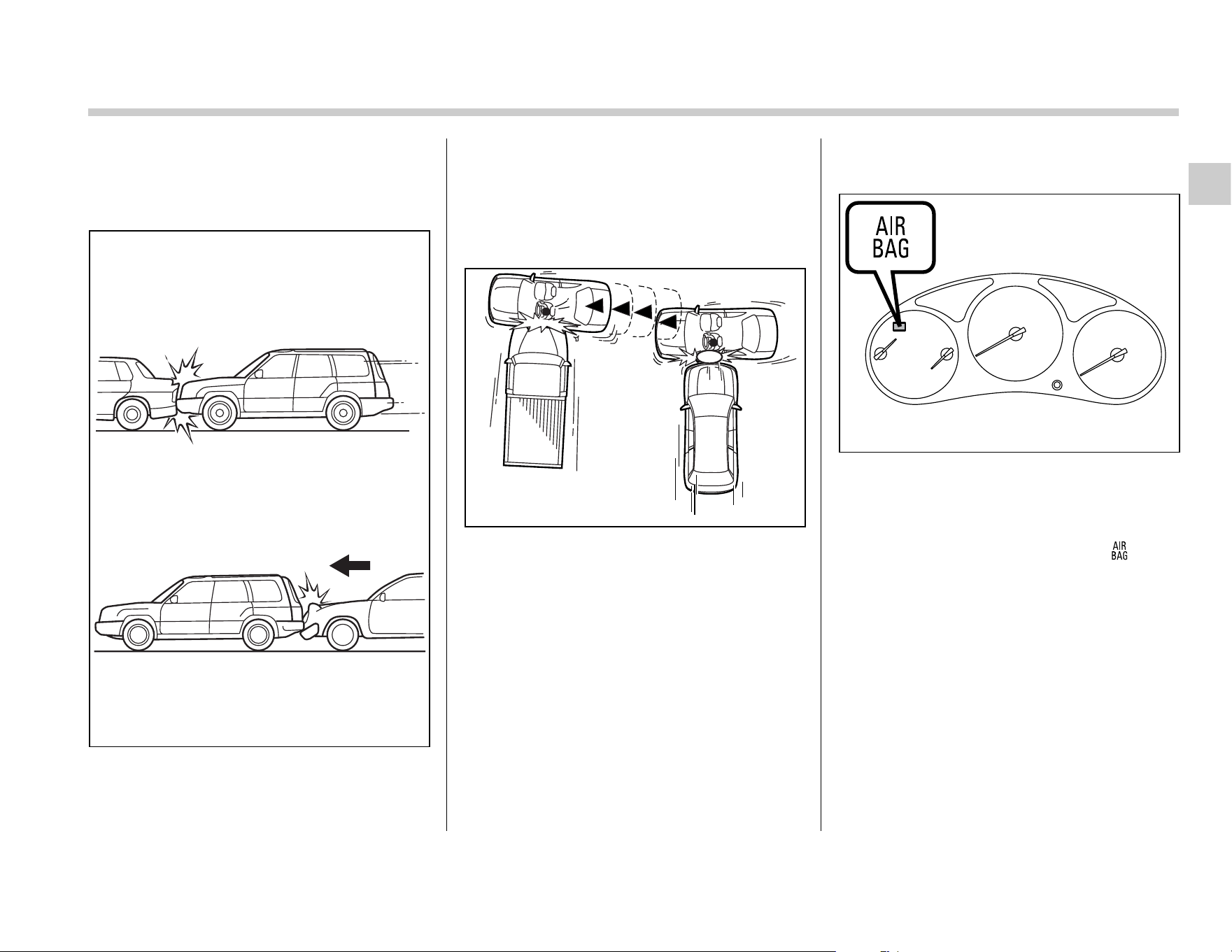 AIR BAG

AIR BAG