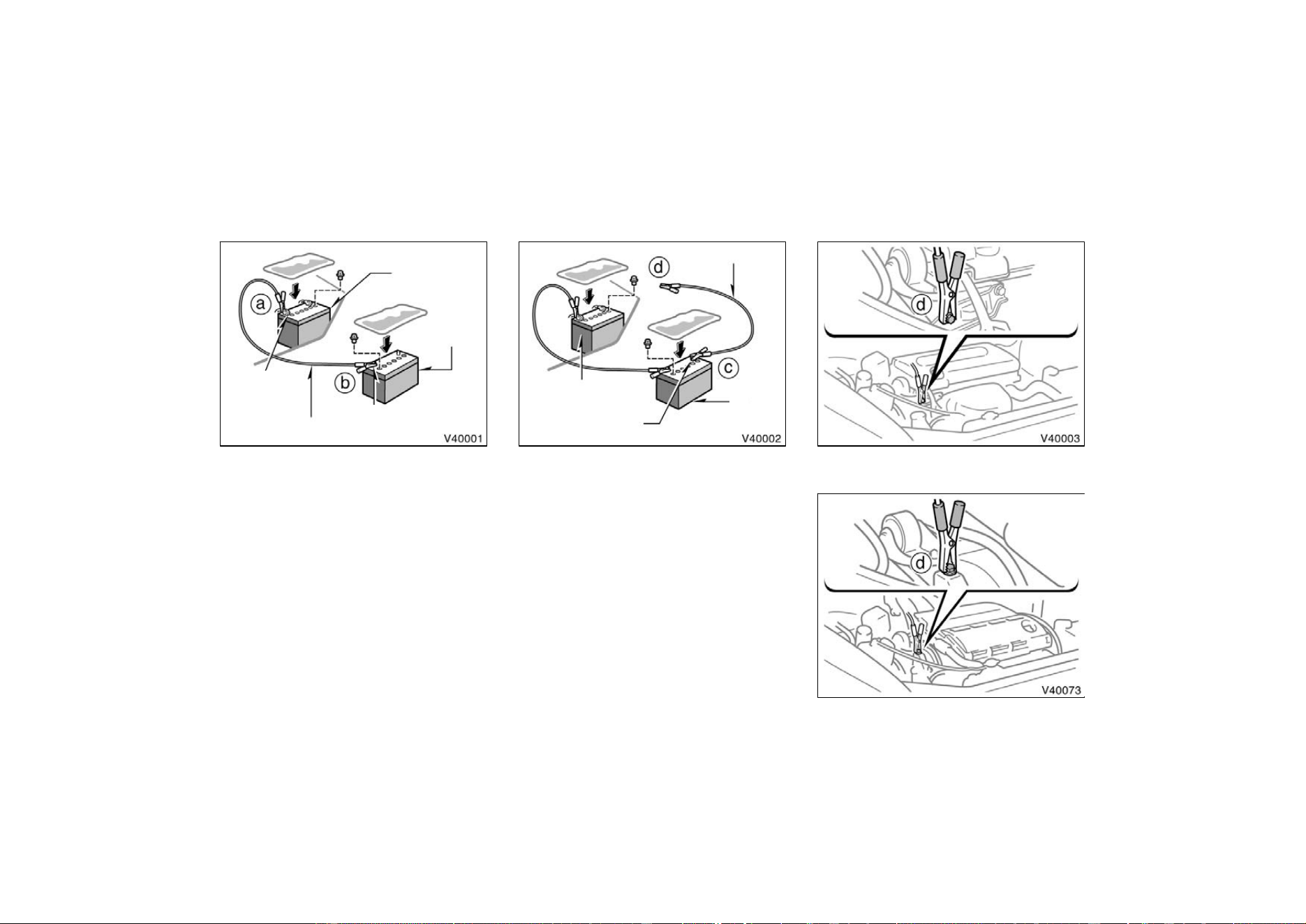 a
b
V40001

d
c
V40002

d
V40003

d
V40073