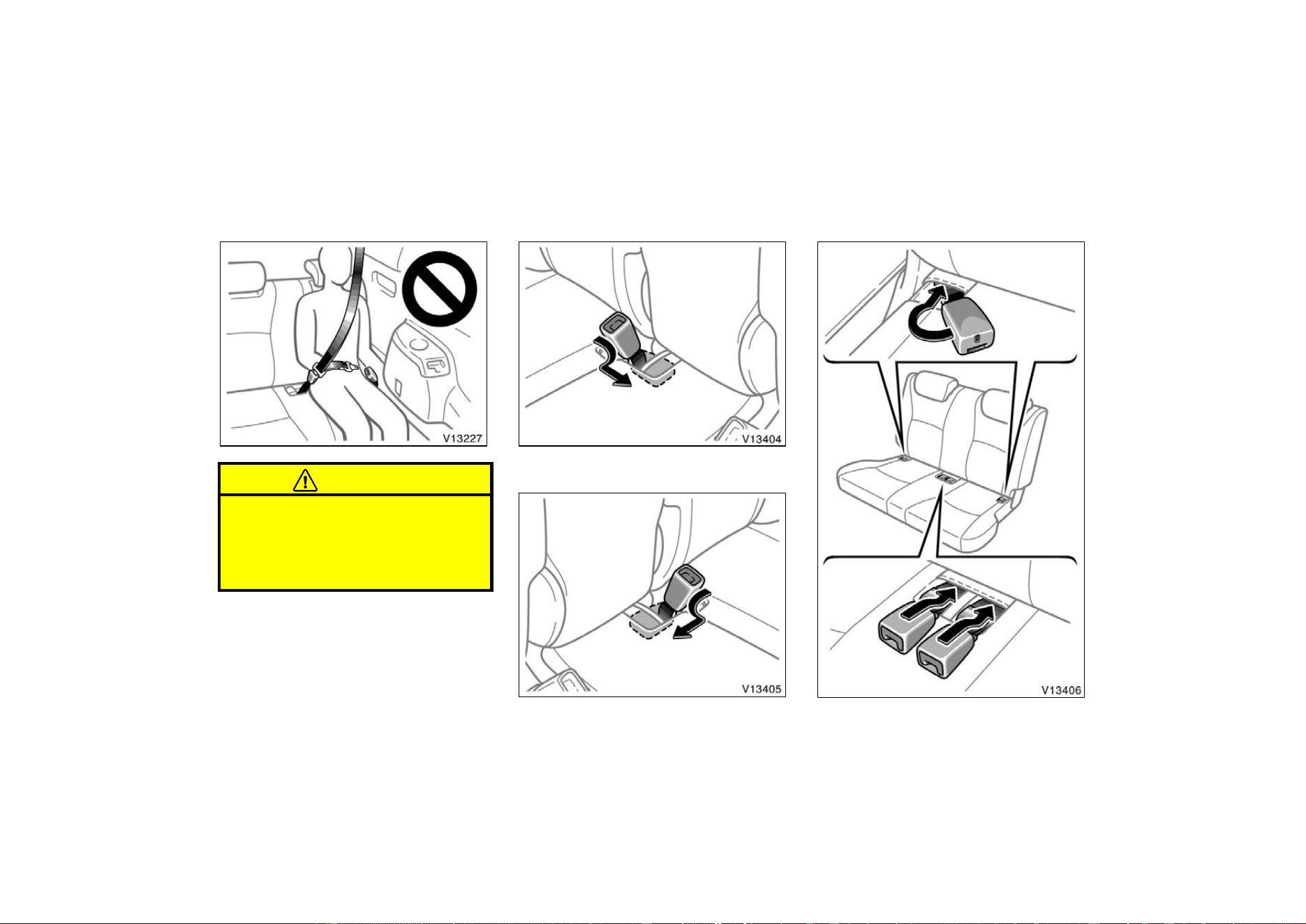 V13227

V13404

V13405

V13406