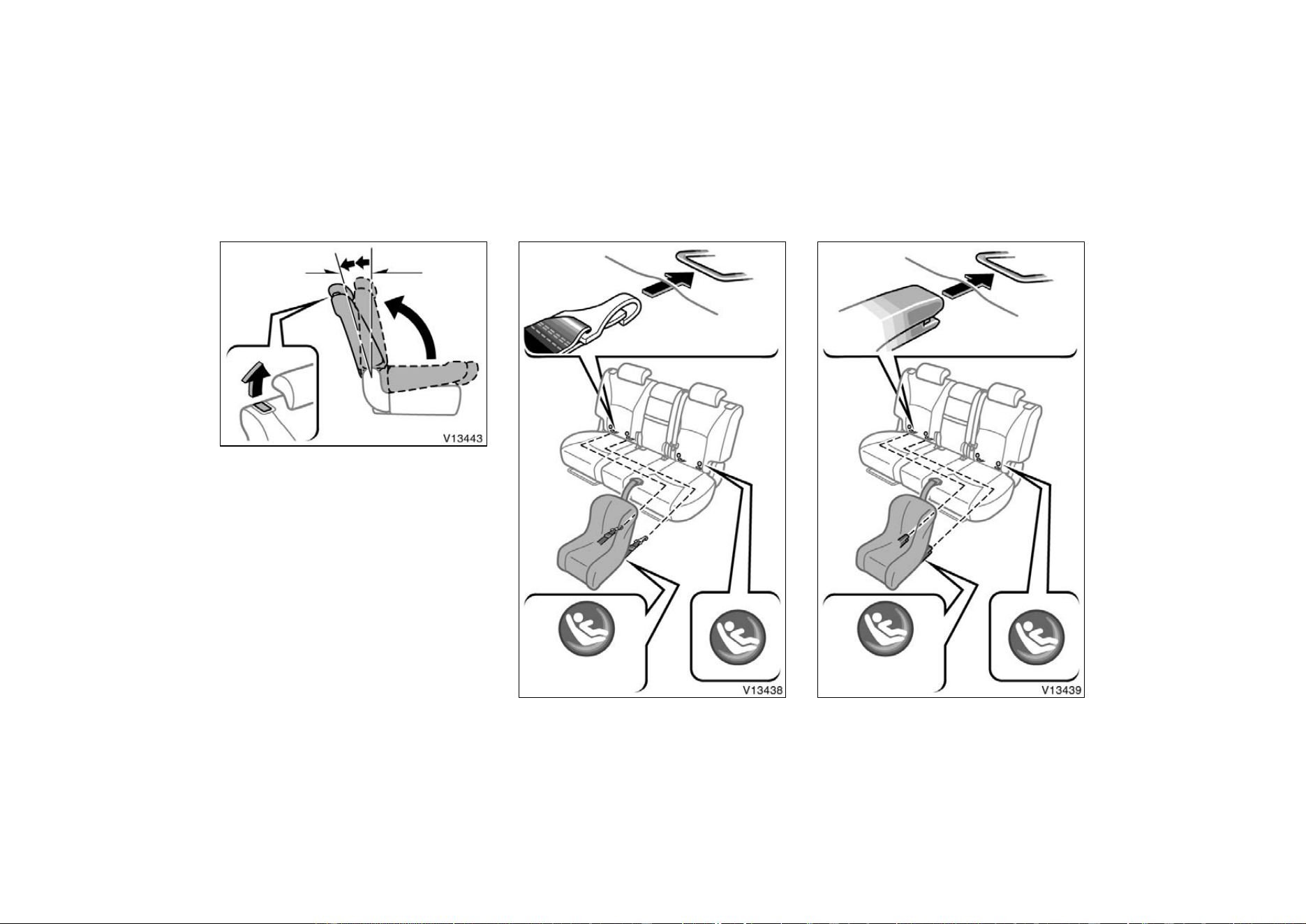 V13443

V13438

V13439