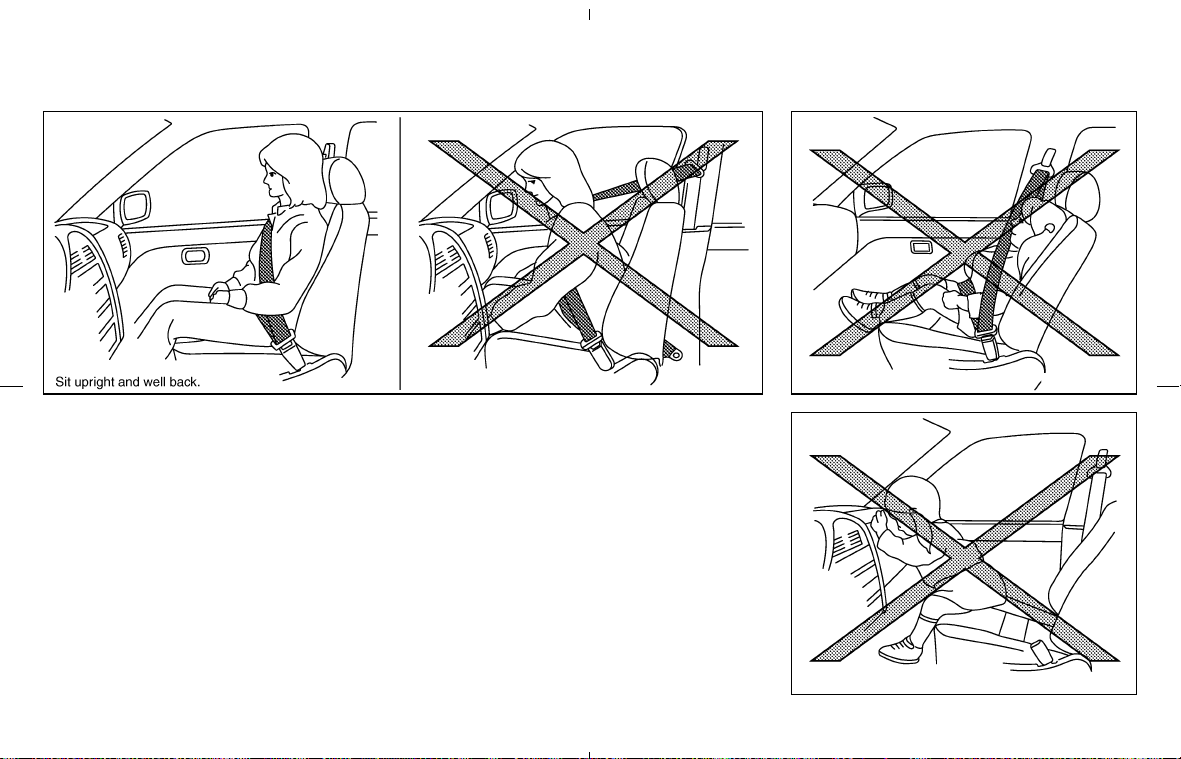 Sit upright and well back.