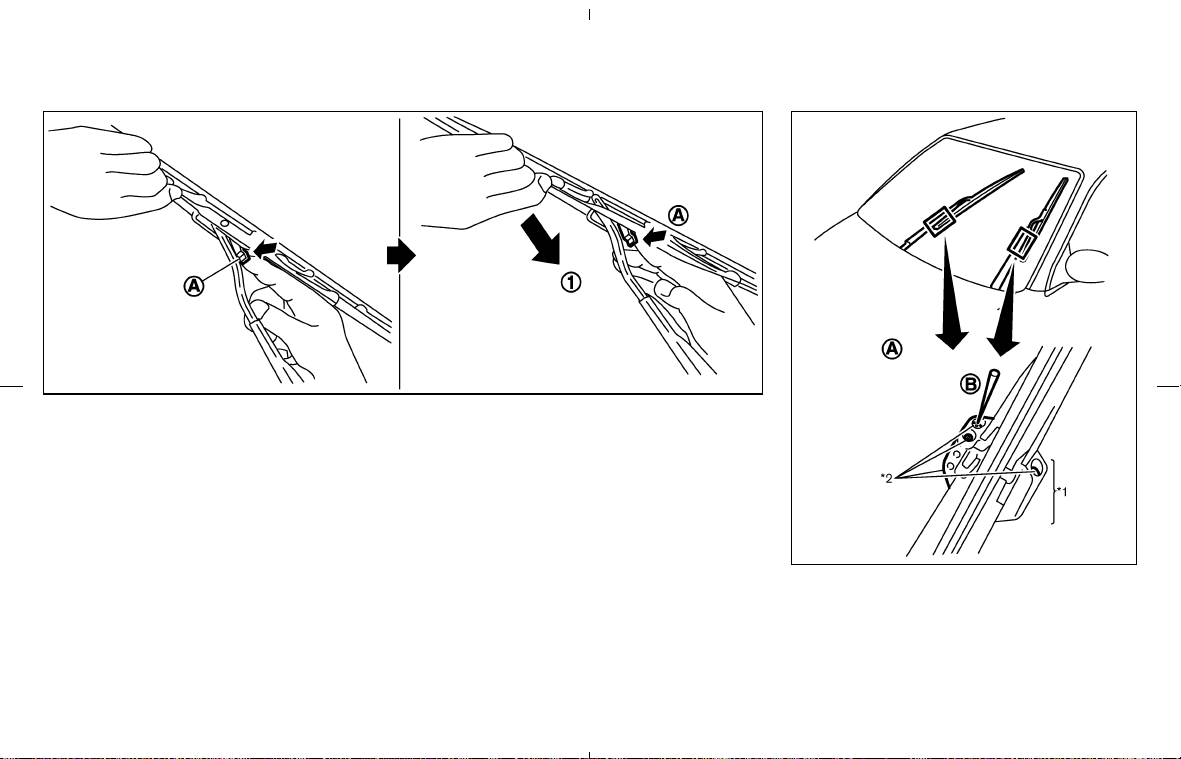 A

A

1

A

B

*2

*1