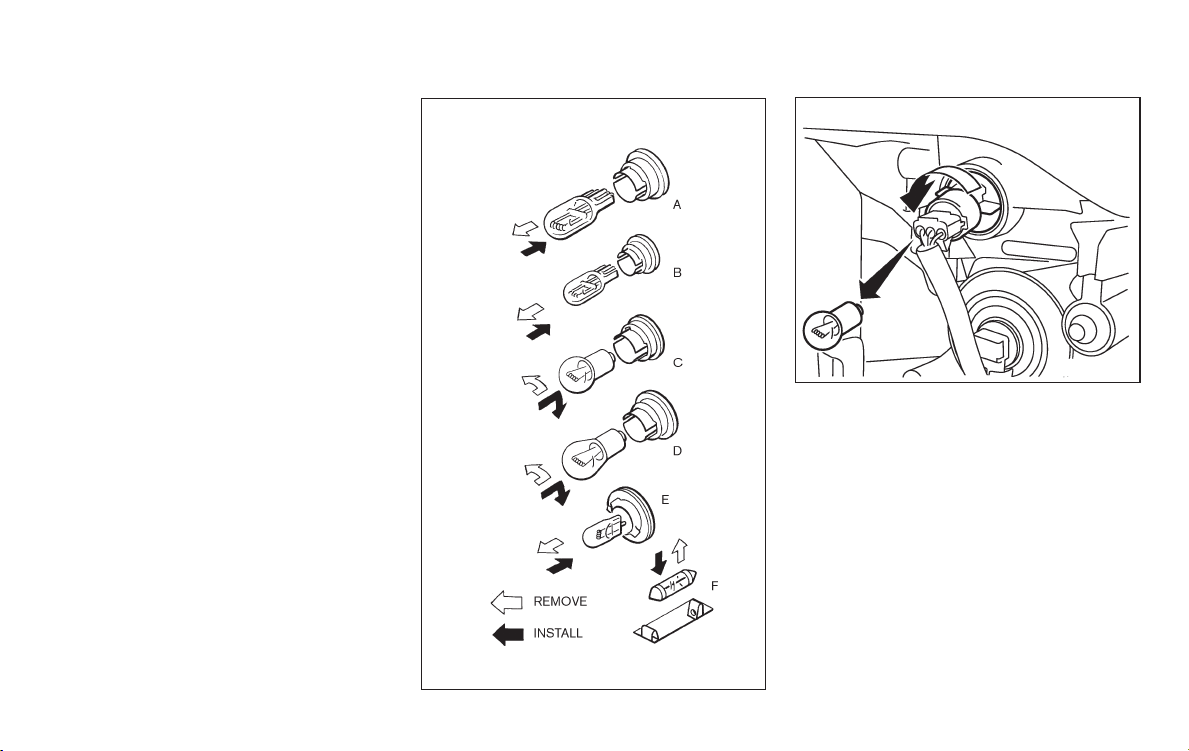 A

B

C

D

E

F

REMOVE

INSTALL