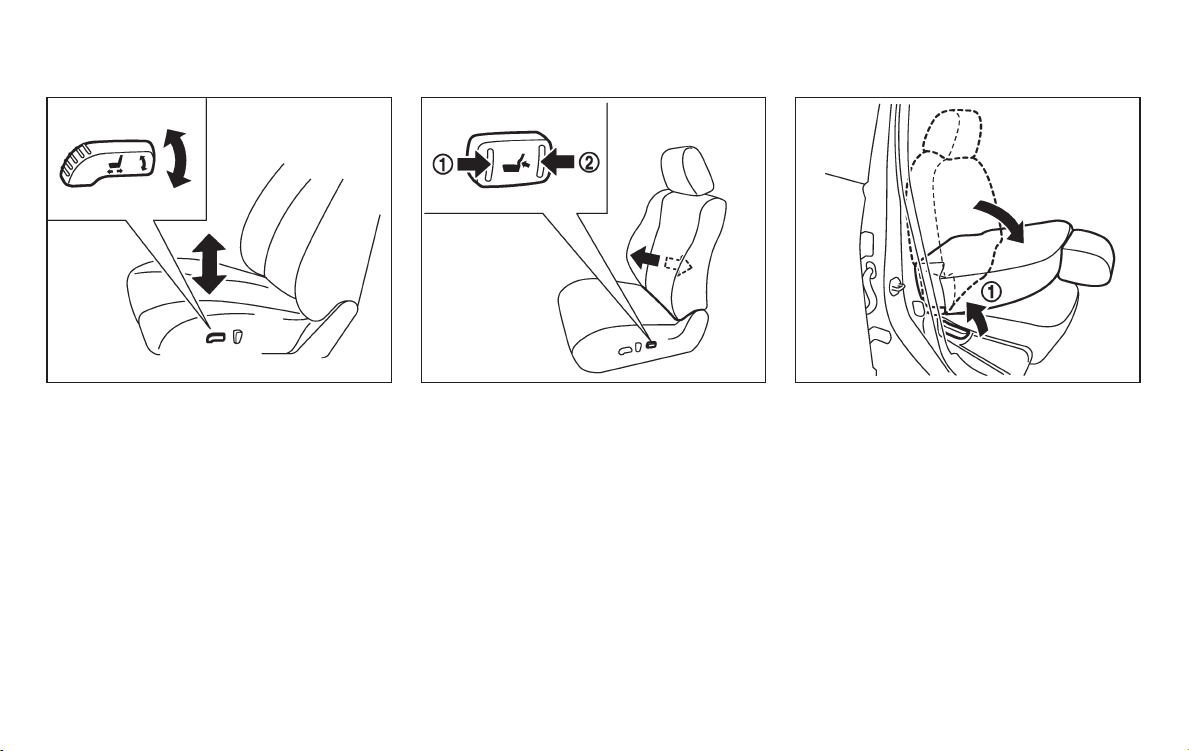 ①
②
①