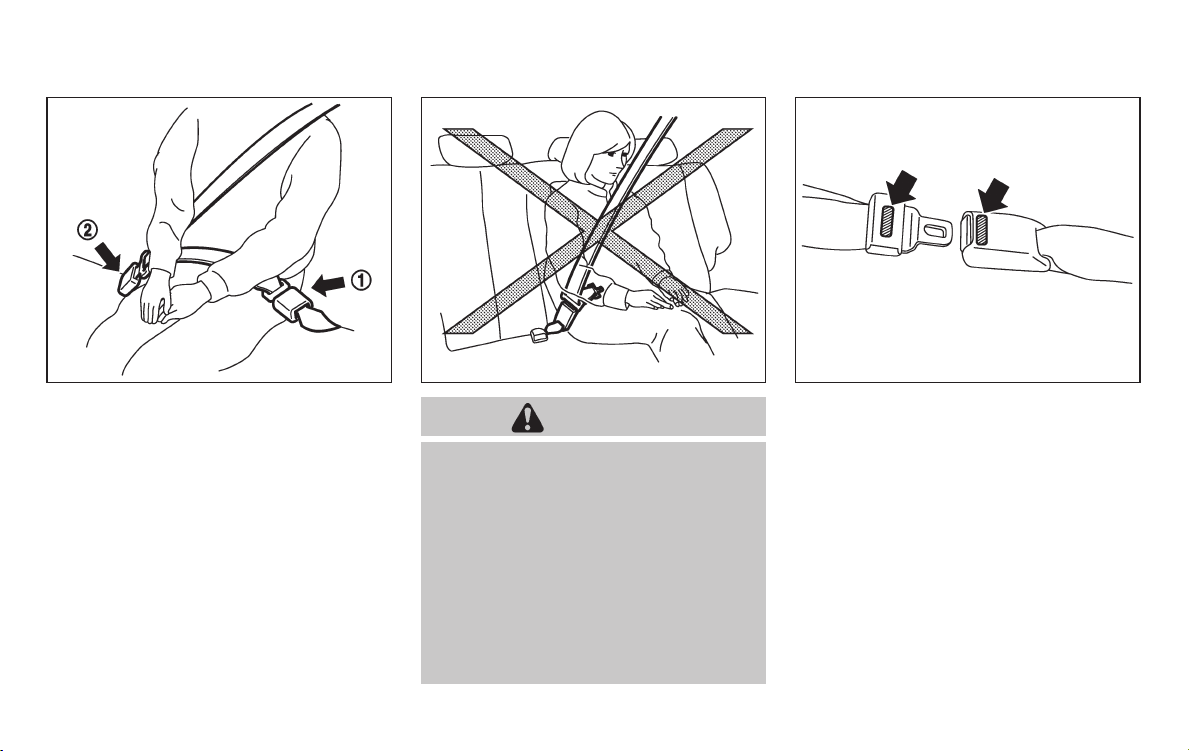 ②
①