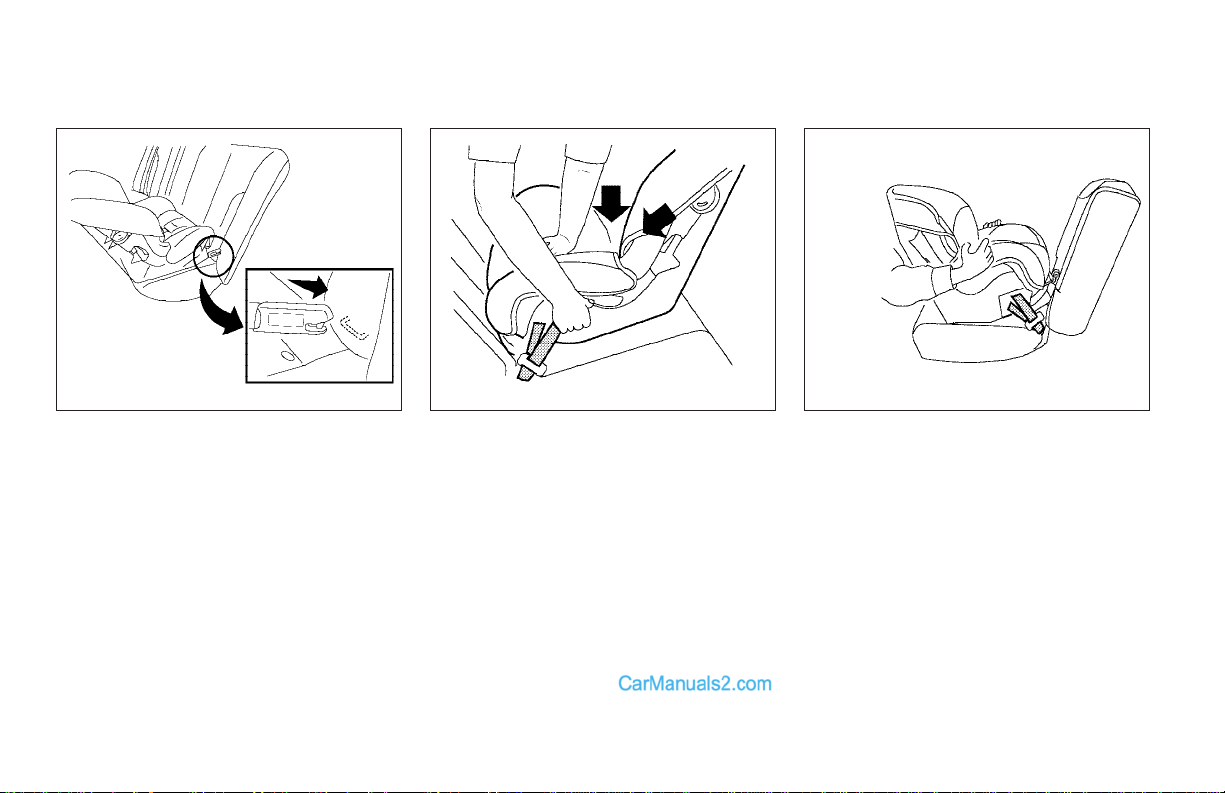 CarManuals2.com