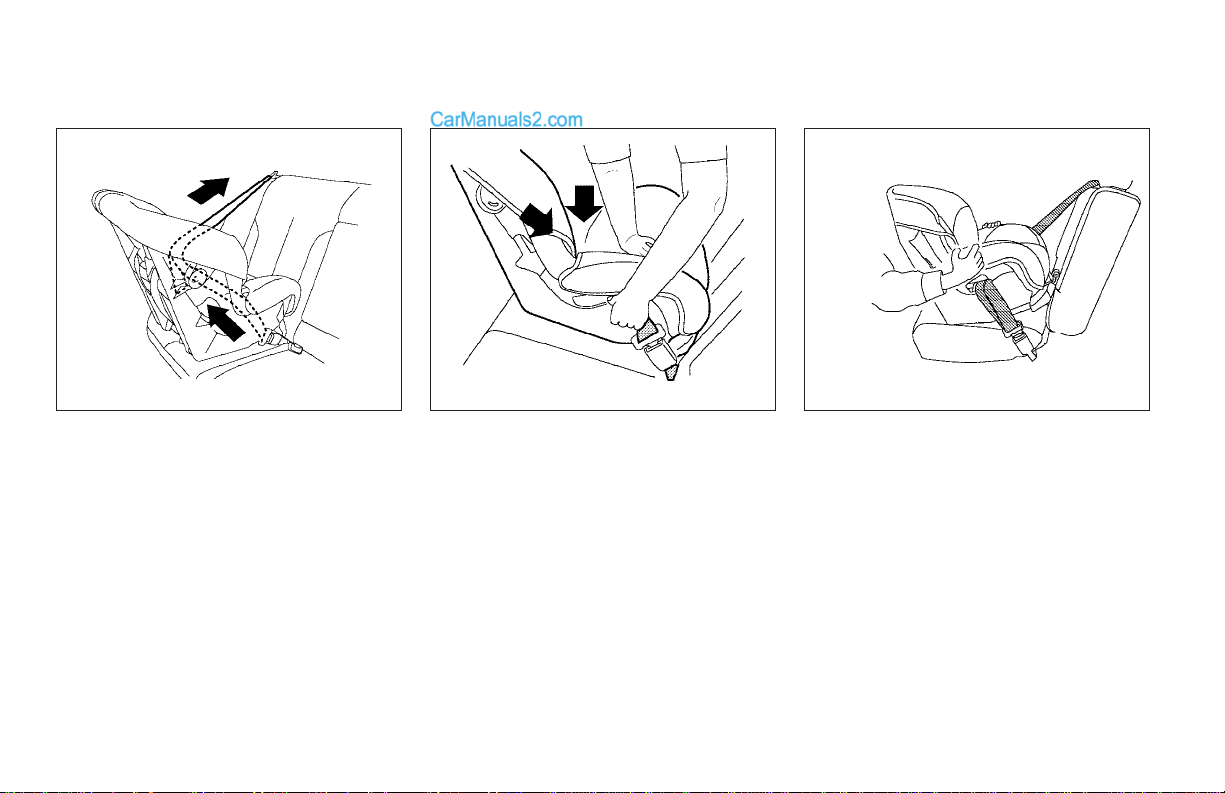 CarManuals2.com