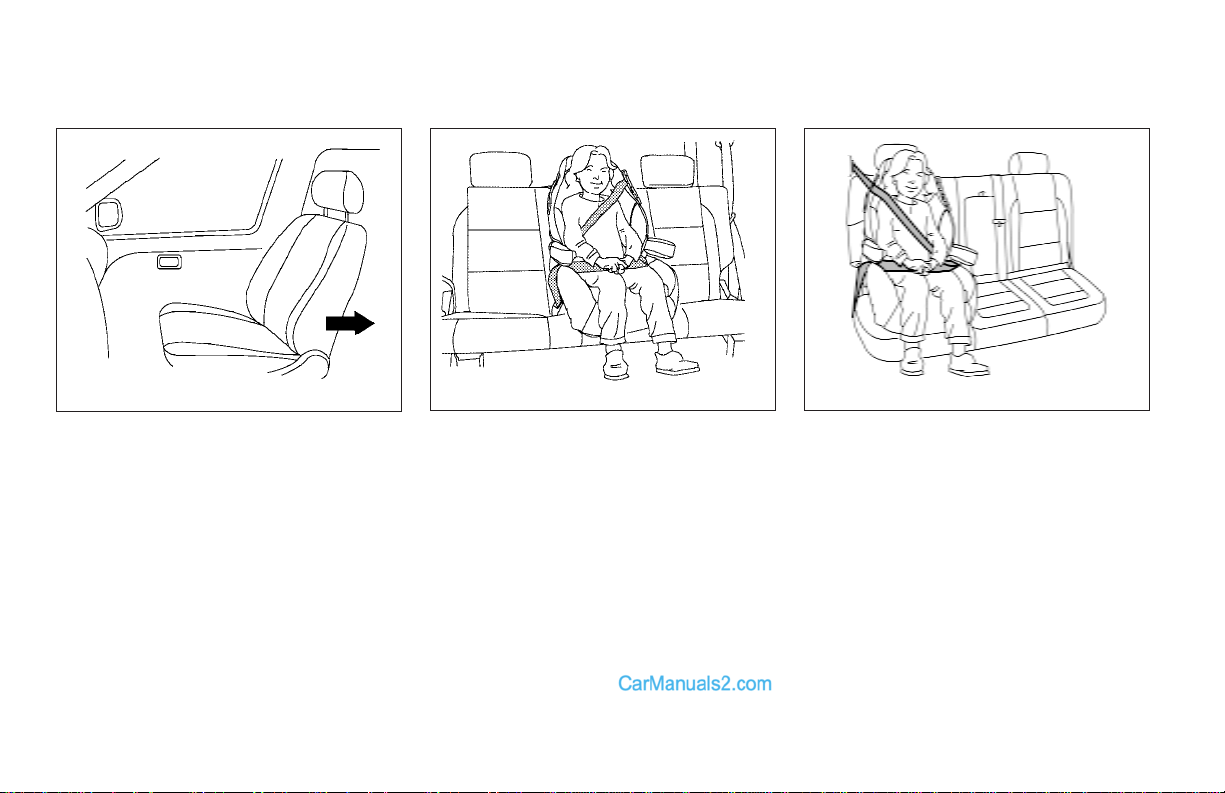 CarManuals2.com